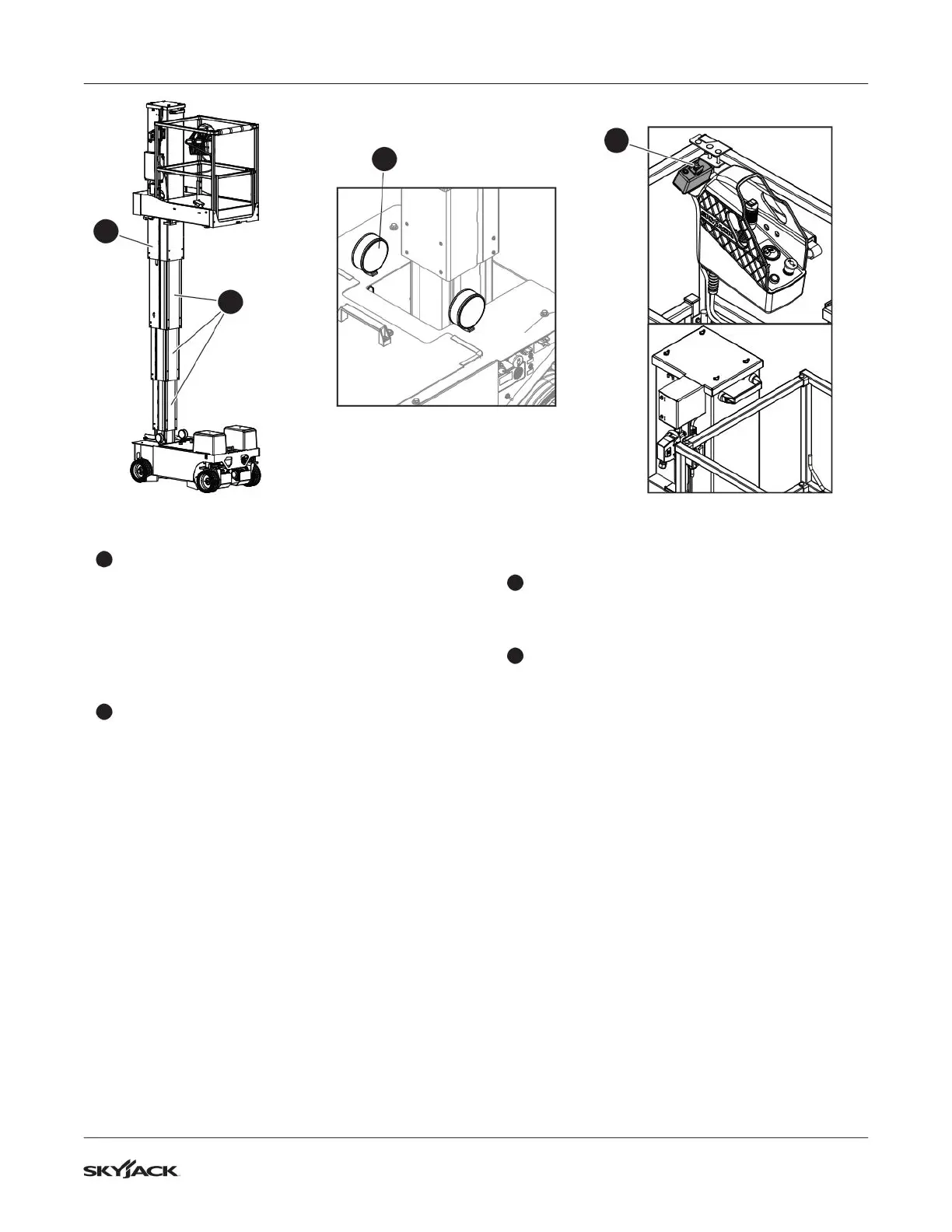 SKYJACK