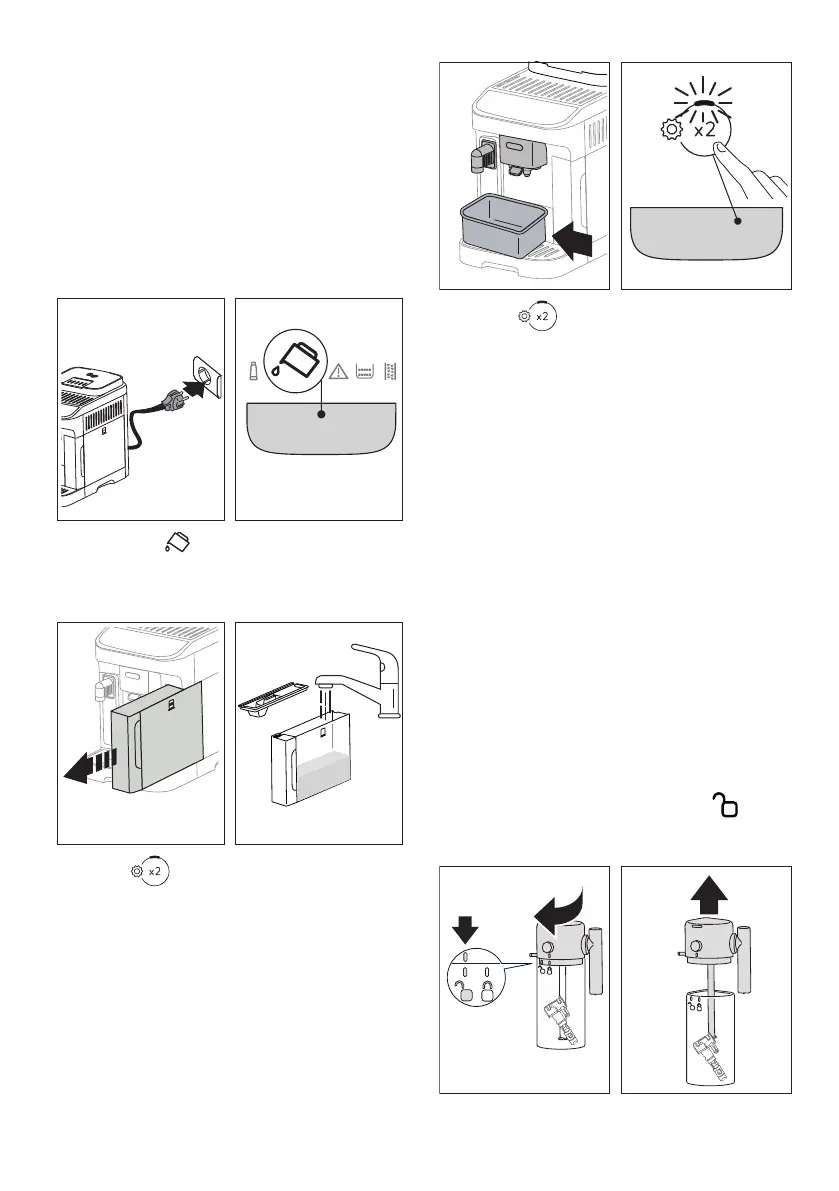 x2

x2

x2