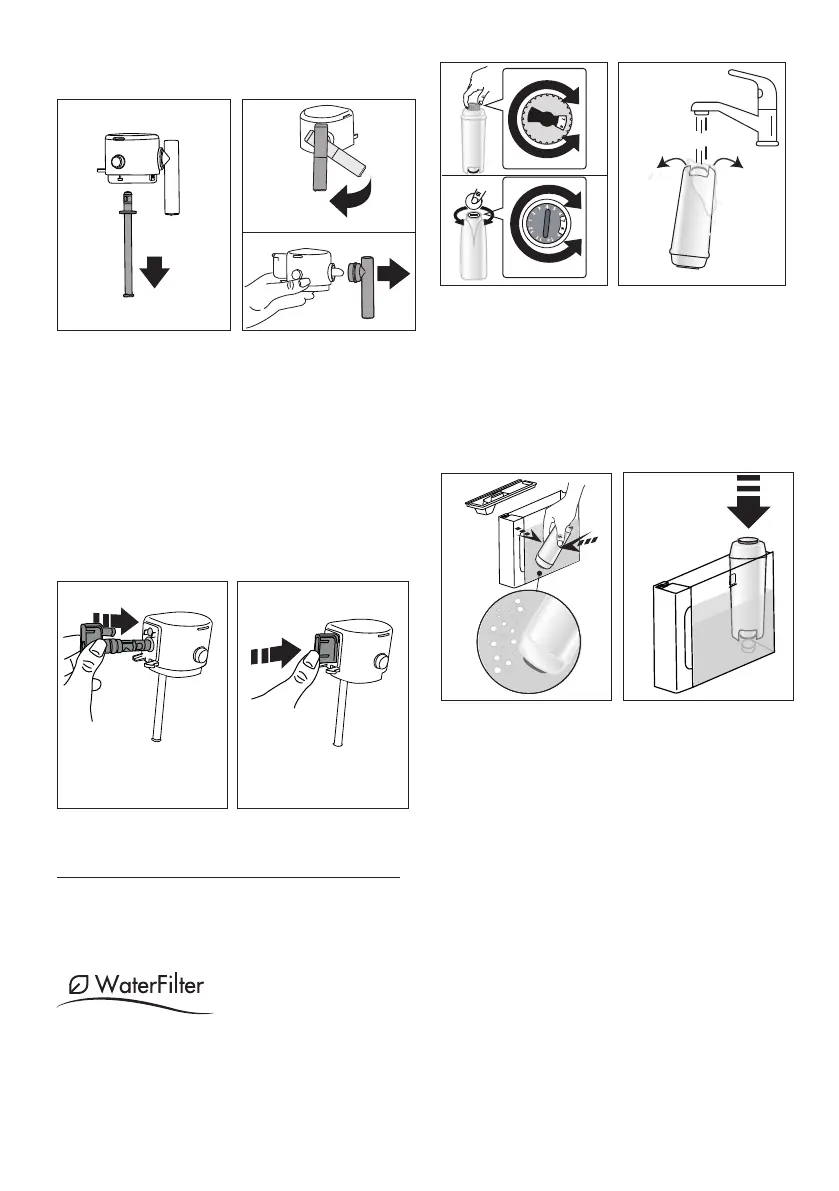 WaterFilter