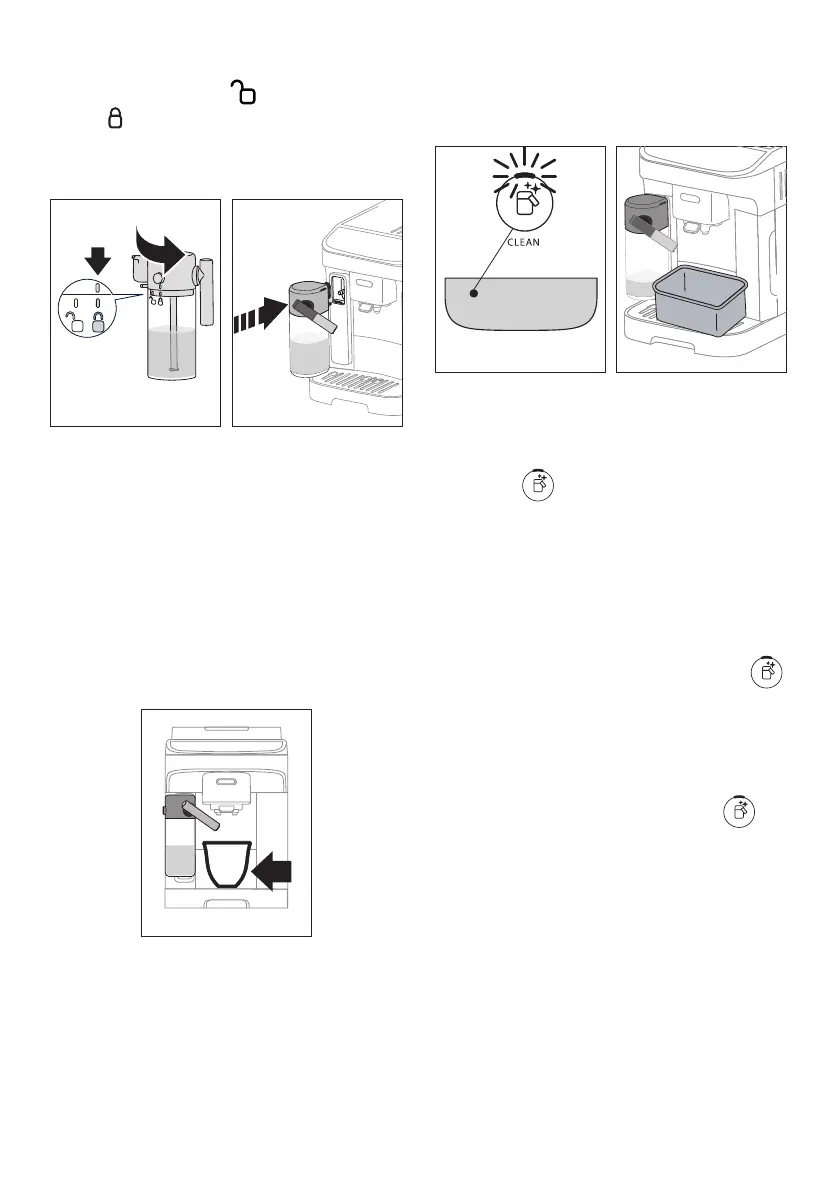 CLEAN