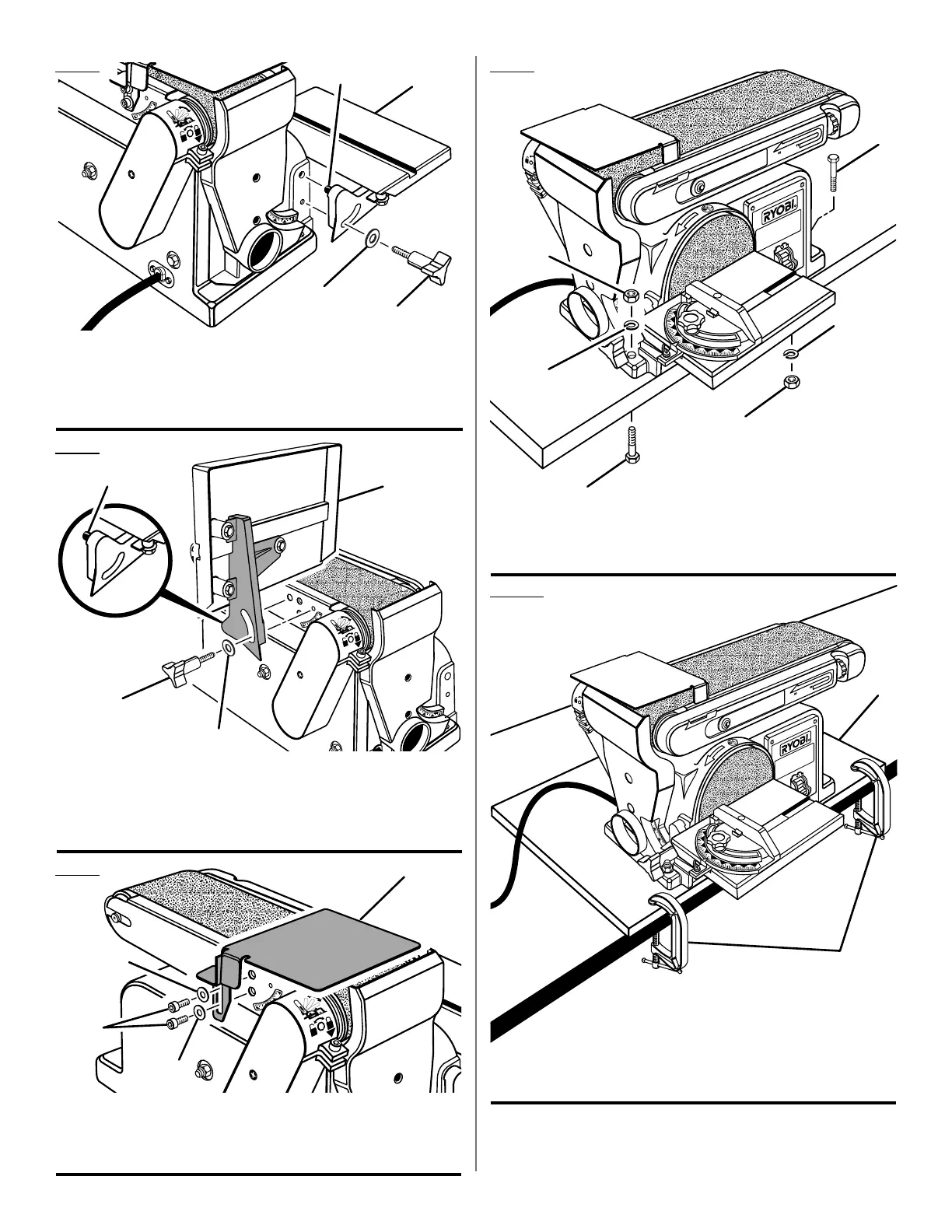 RYOBI

RYOBI