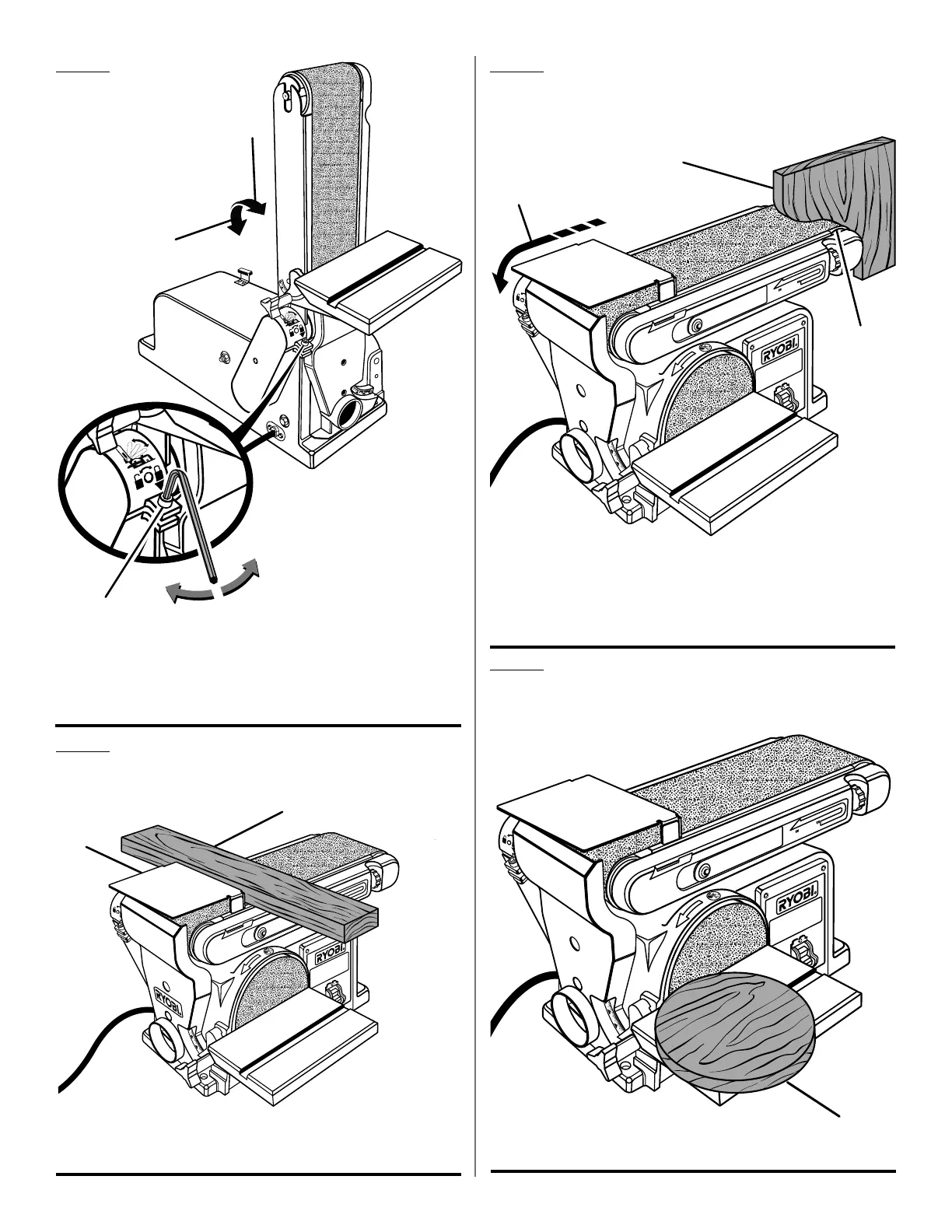 RYOBI
RYOBI
RYOBI
RYOBI