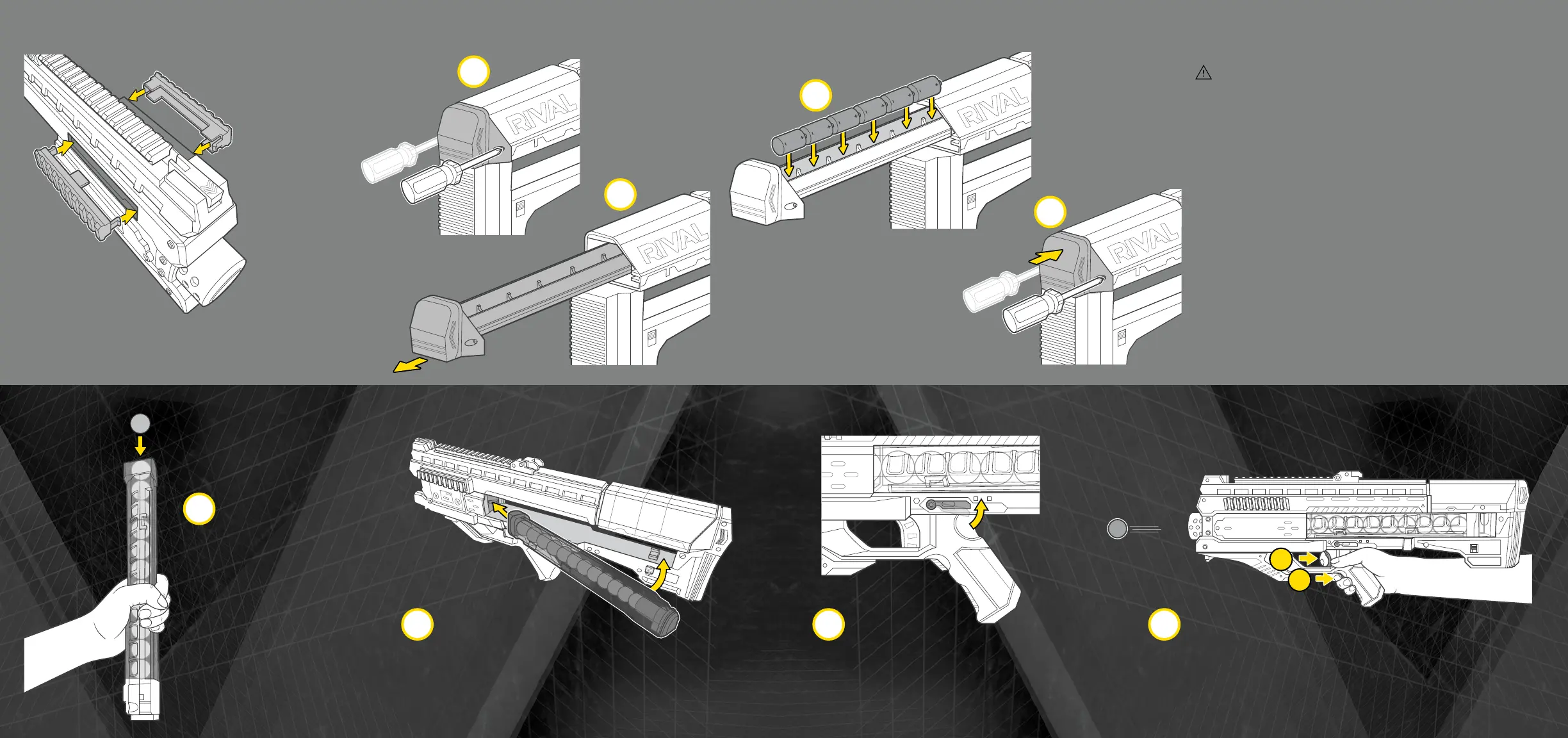 RIVAL

RIVAL

RIVAL

RIVAL