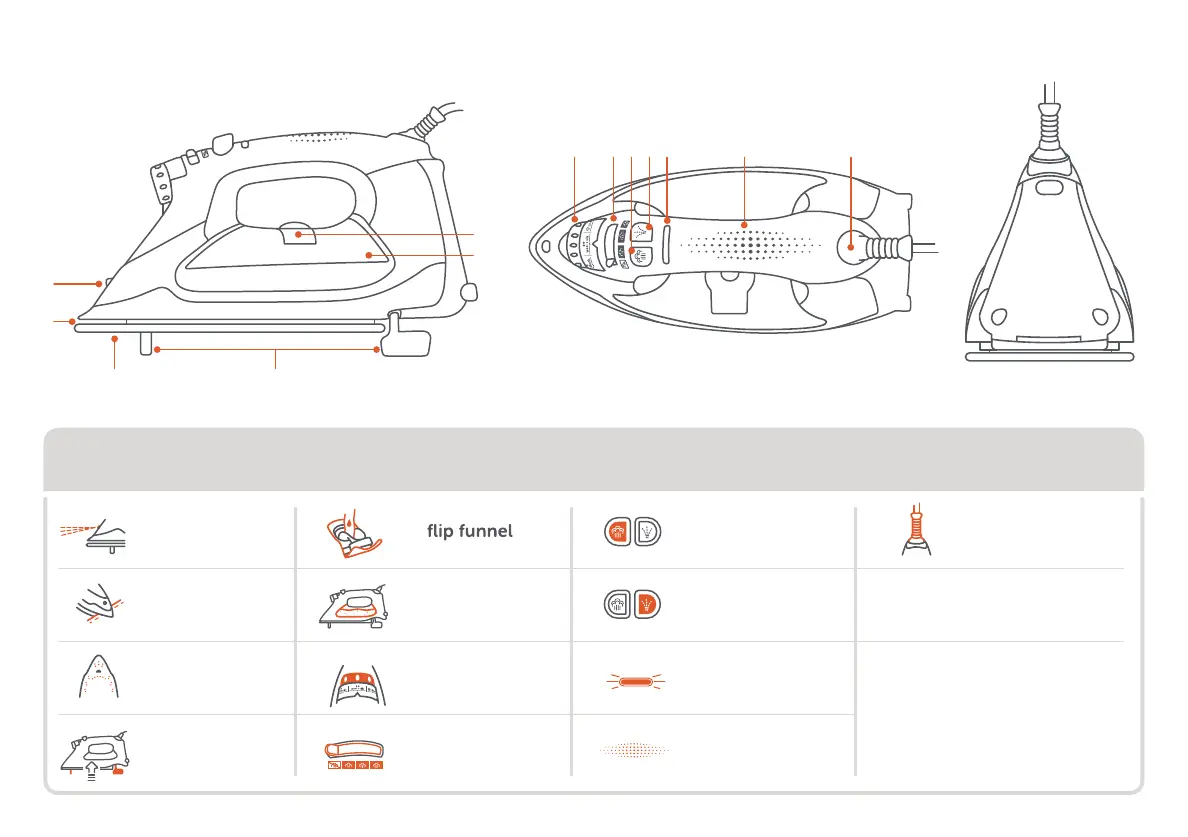 flip funnel