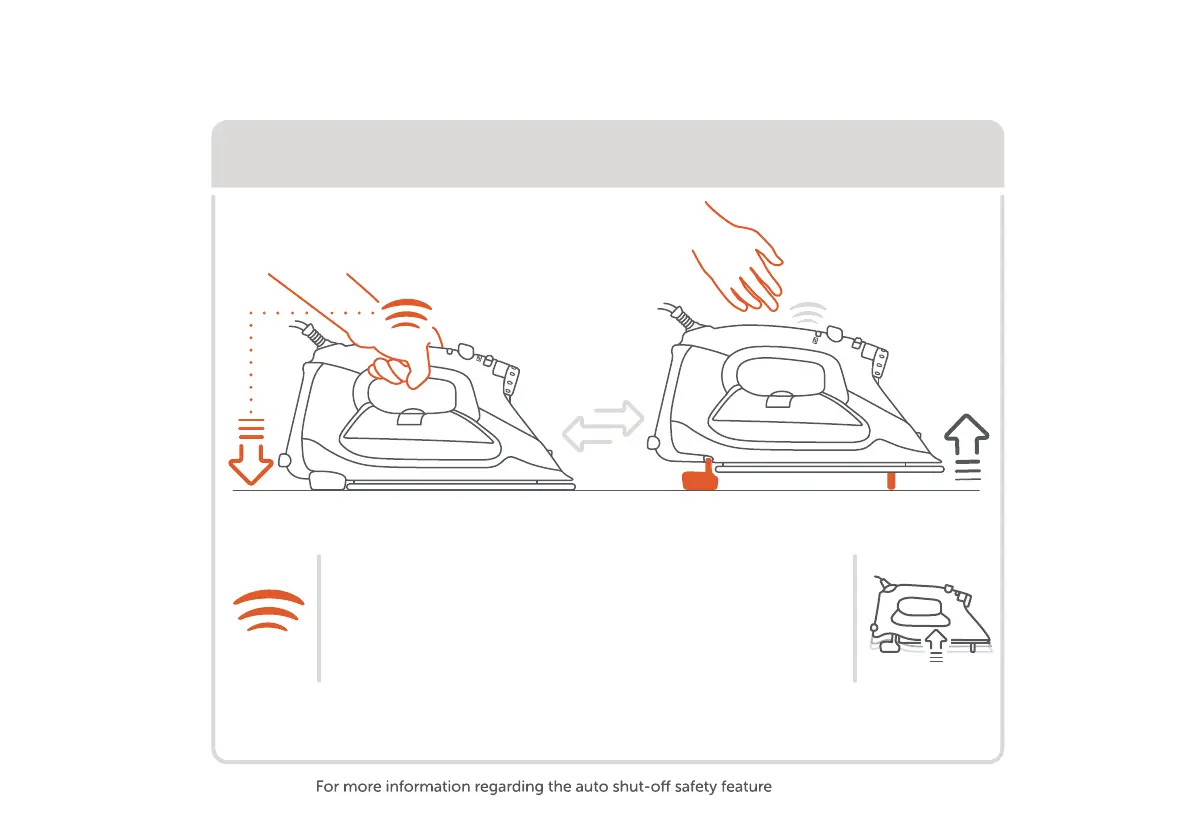 For more information regarding the auto shut-off safety feature