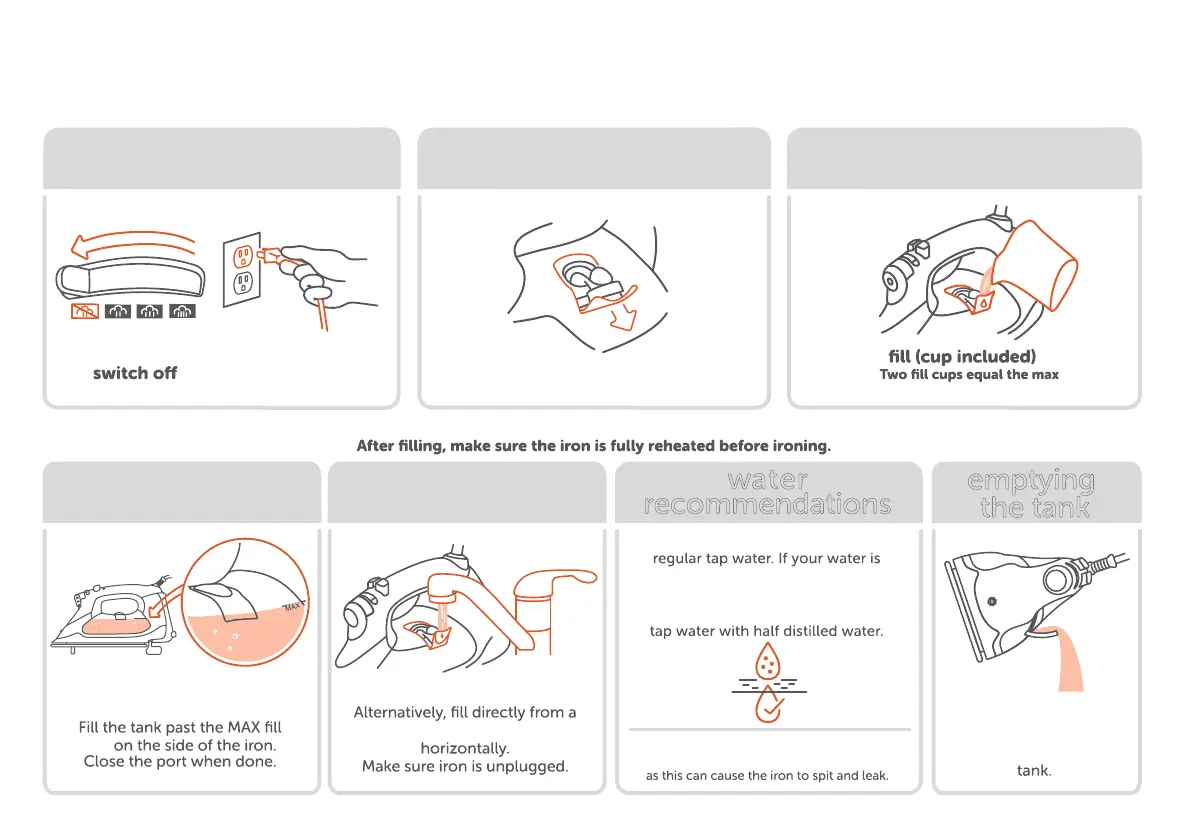 switch off

fill (cup included)
Two fill cups equal the max

After filling, make sure the iron is fully reheated before ironing.

MAX

Fill the tank past the MAX fill on the side of the iron. Close the port when done.

Alternatively, fill directly from a

horizontally.
Make sure iron is unplugged.

water recommendations

regular tap water. If your water is

tap water with half distilled water.

as this can cause the iron to spit and leak.

emptying the tank

tank.