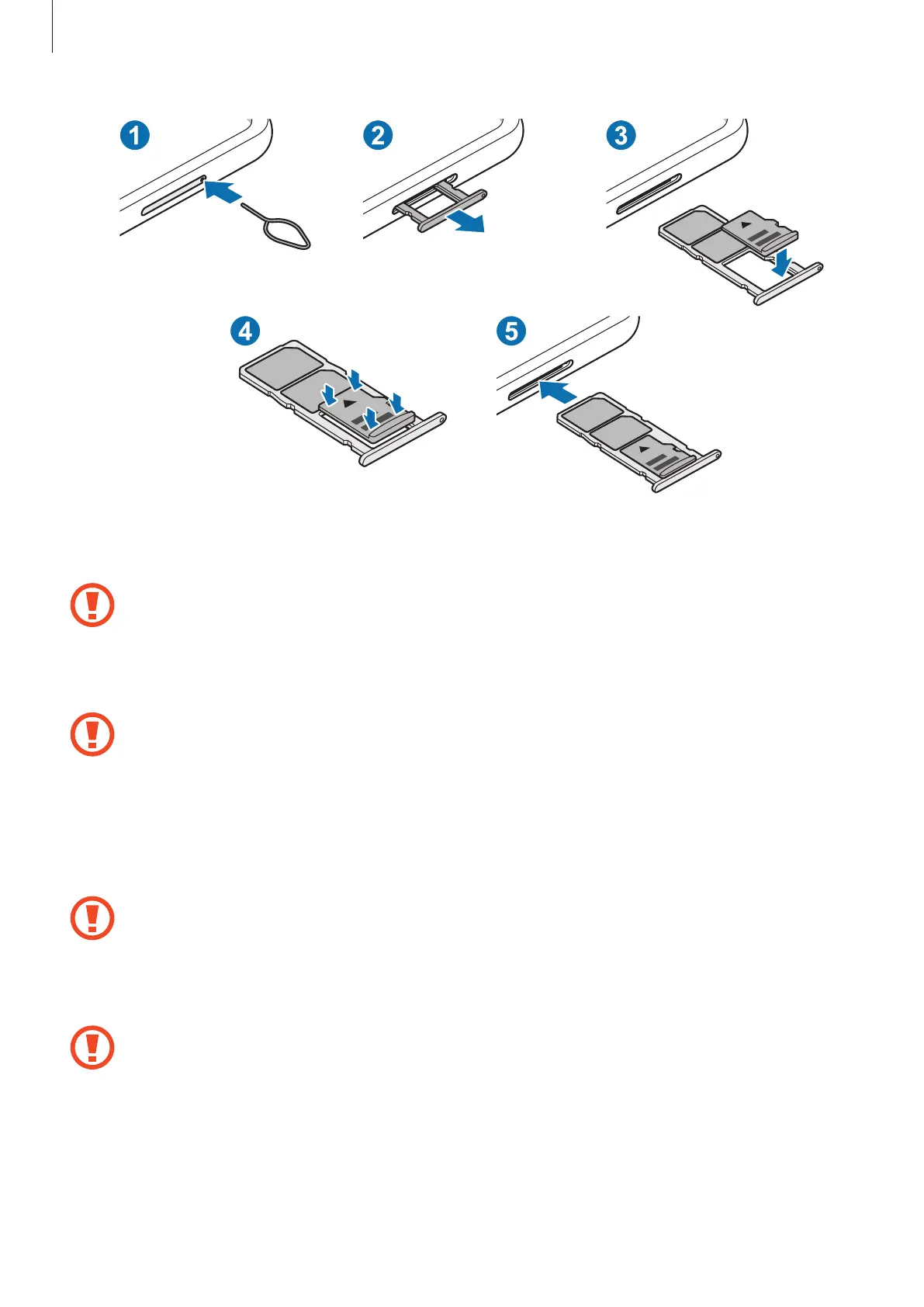 1
2
3
4
5