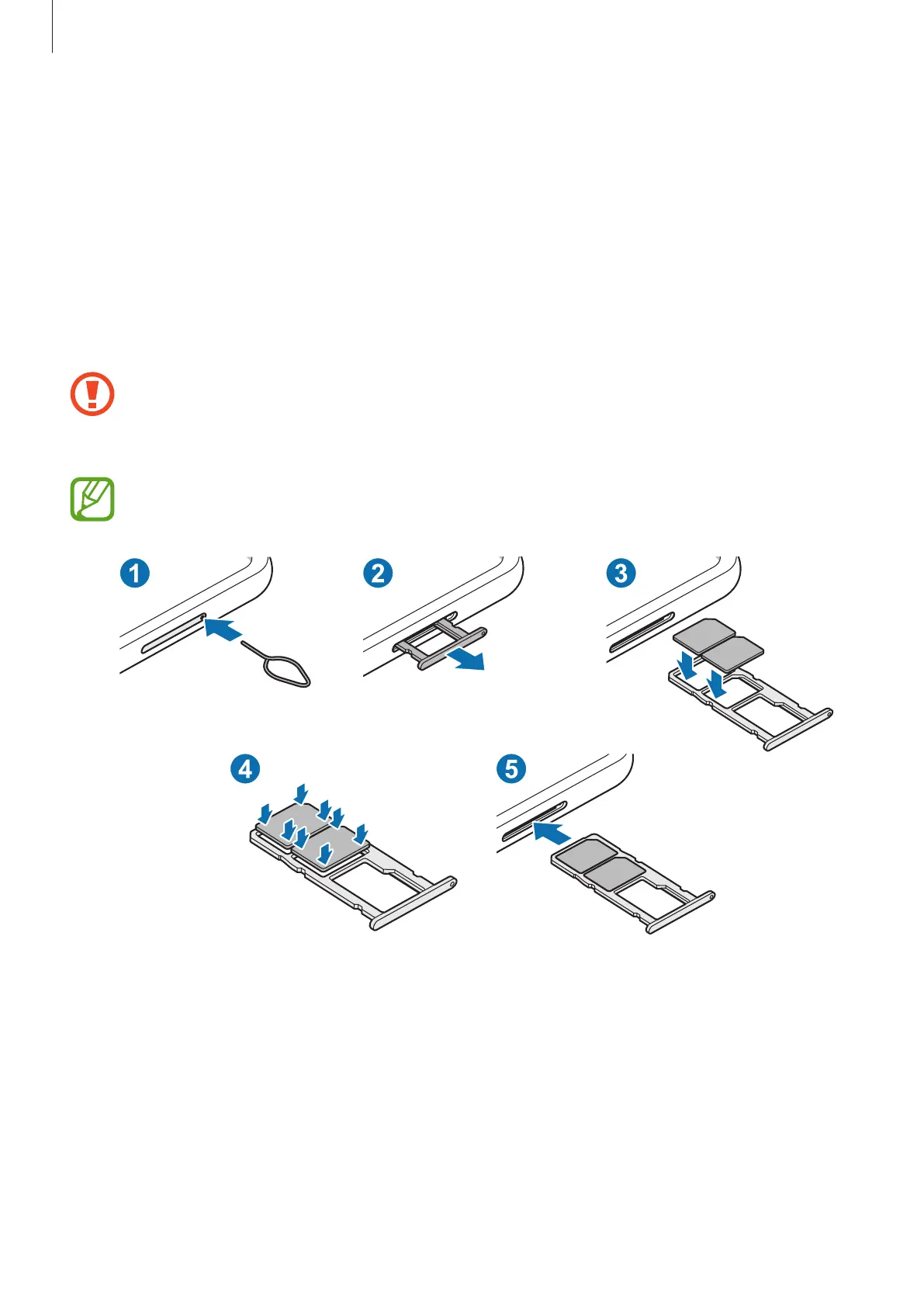 1

2

3

4

5