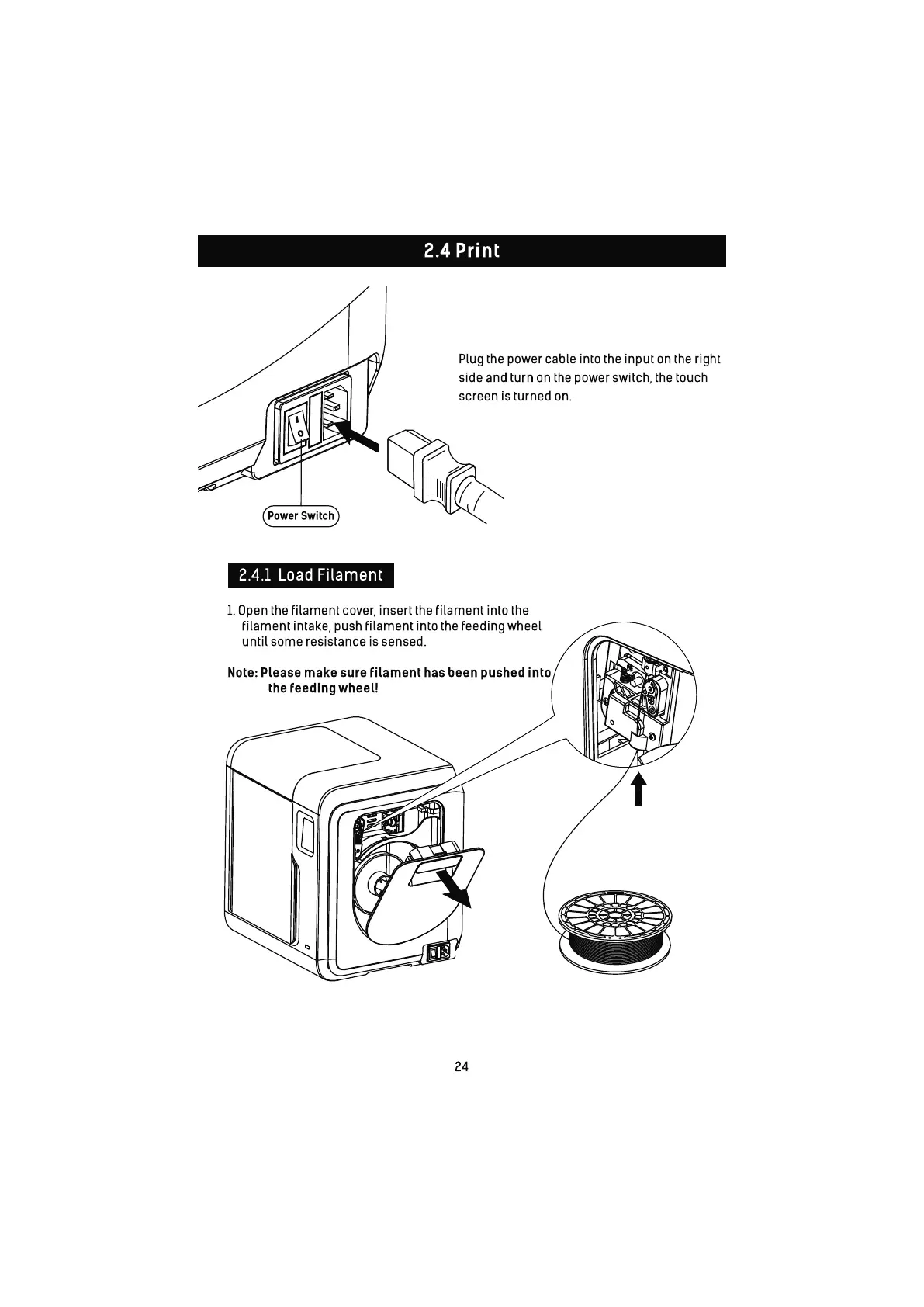 2.4 Print

Plug the power cable into the input on the right side and turn on the power switch, the touch screen is turned on.

Power Switch

2.4.1 Load Filament

1. Open the filament cover, insert the filament into the filament intake, push filament into the feeding wheel until some resistance is sensed.

Note: Please make sure filament has been pushed into the feeding wheel!

24