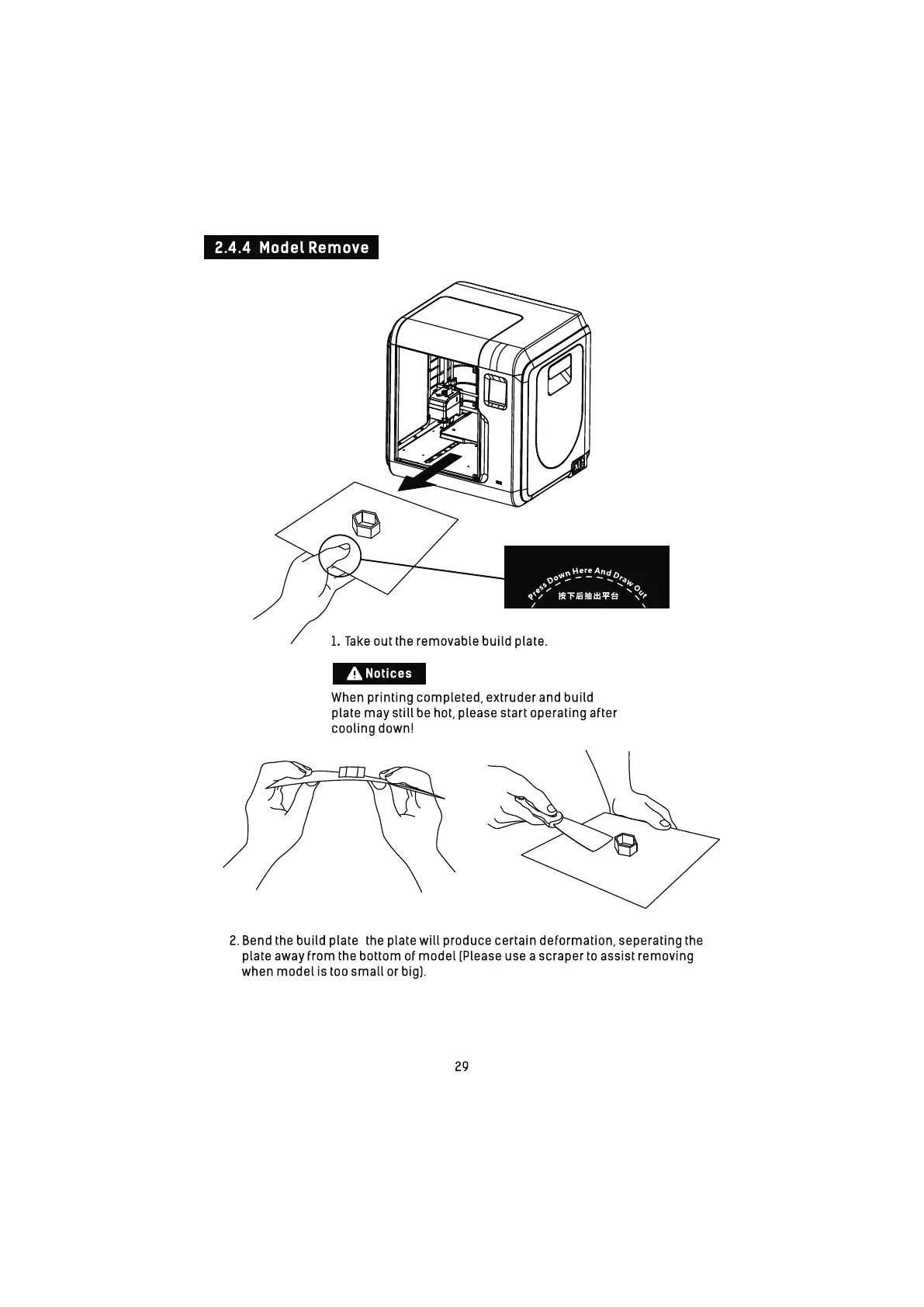 2.4.4 Model Remove

Press Down Here And Draw Out
按下后抽出平台

1. Take out the removable build plate.

Notices

When printing completed, extruder and build plate may still be hot, please start operating after cooling down!

2. Bend the build plate the plate will produce certain deformation, seperating the plate away from the bottom of model (Please use a scraper to assist removing when model is too small or big).

29