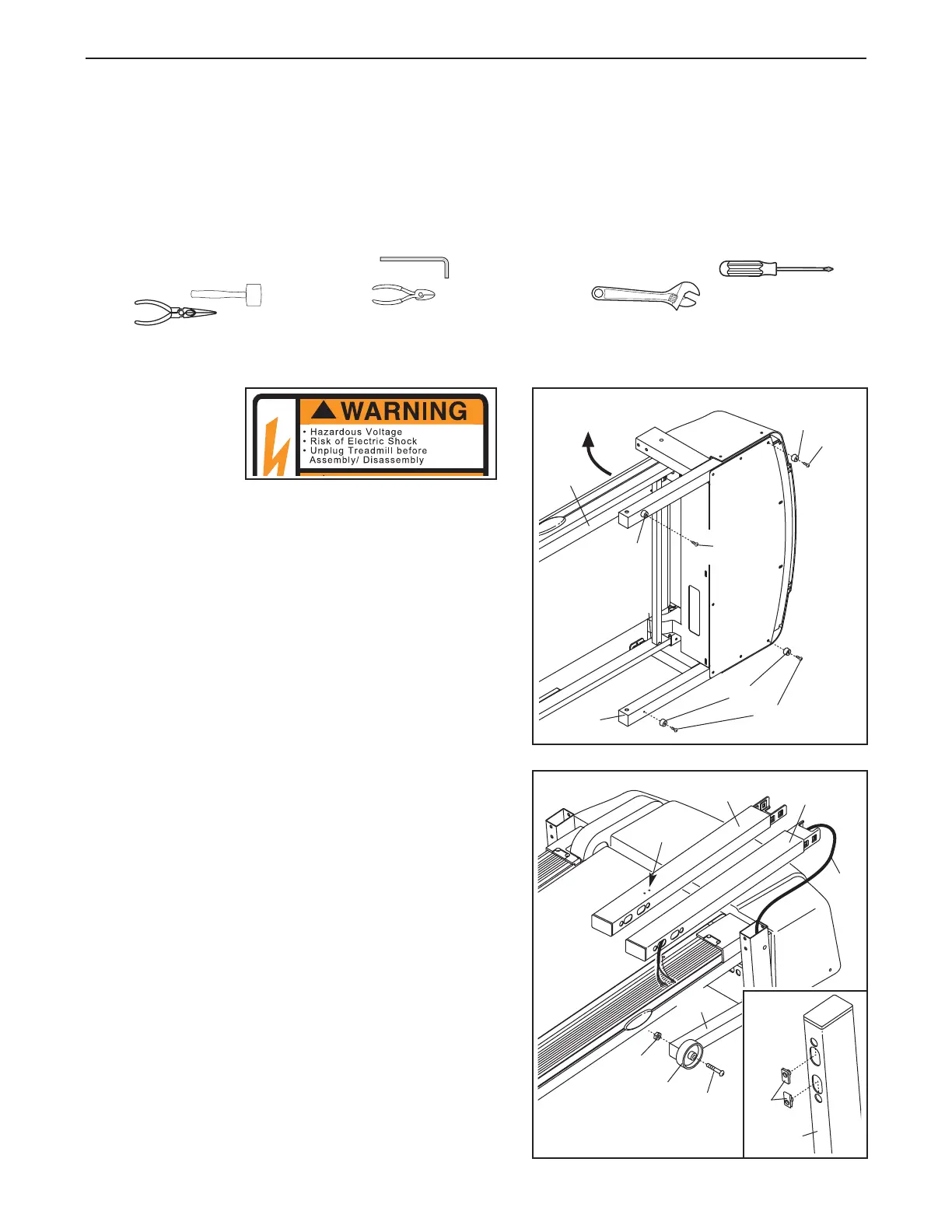 WARNING
• Hazardous Voltage
• Risk of Electric Shock
• Unplug Treadmill before Assembly/ Disassembly