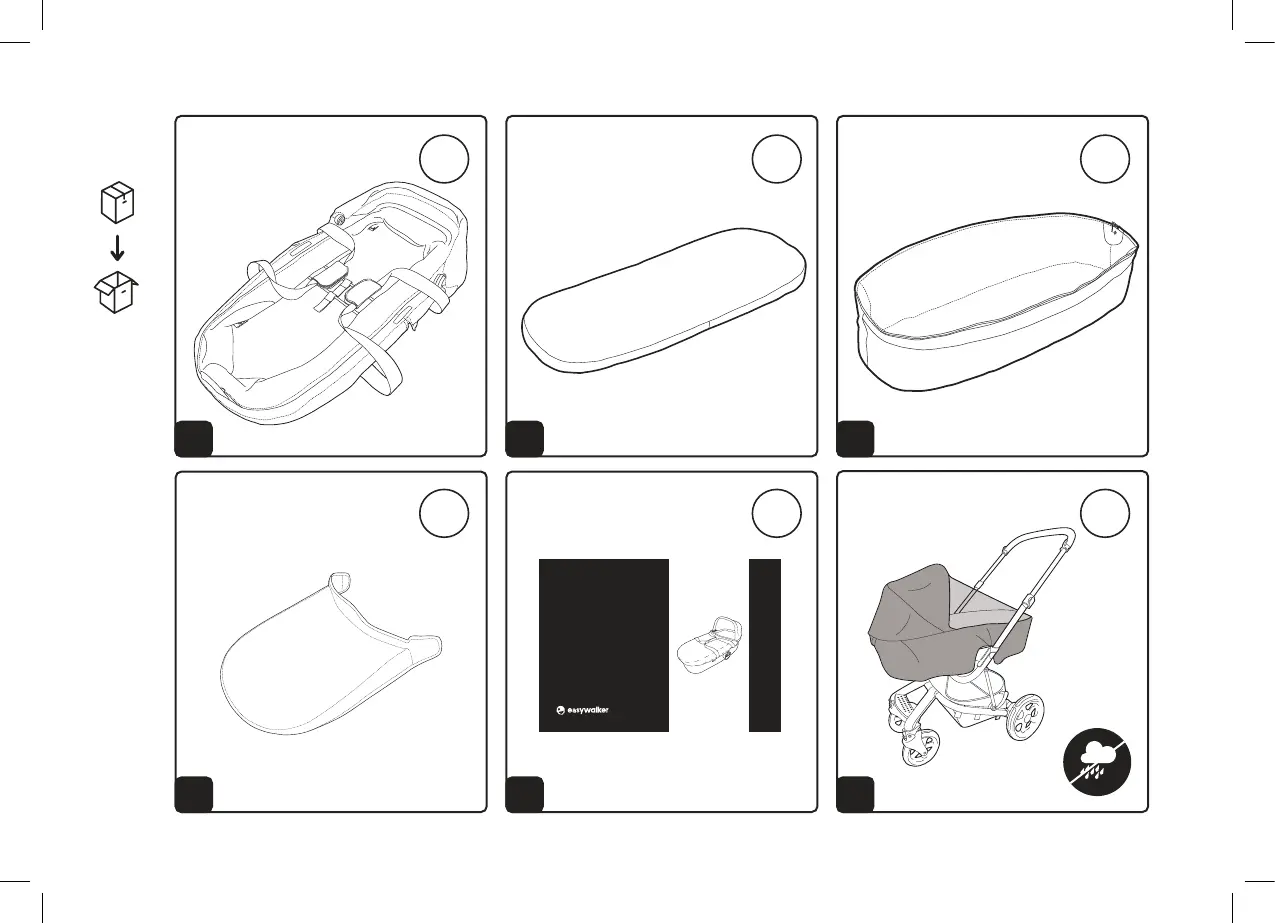 easywalker