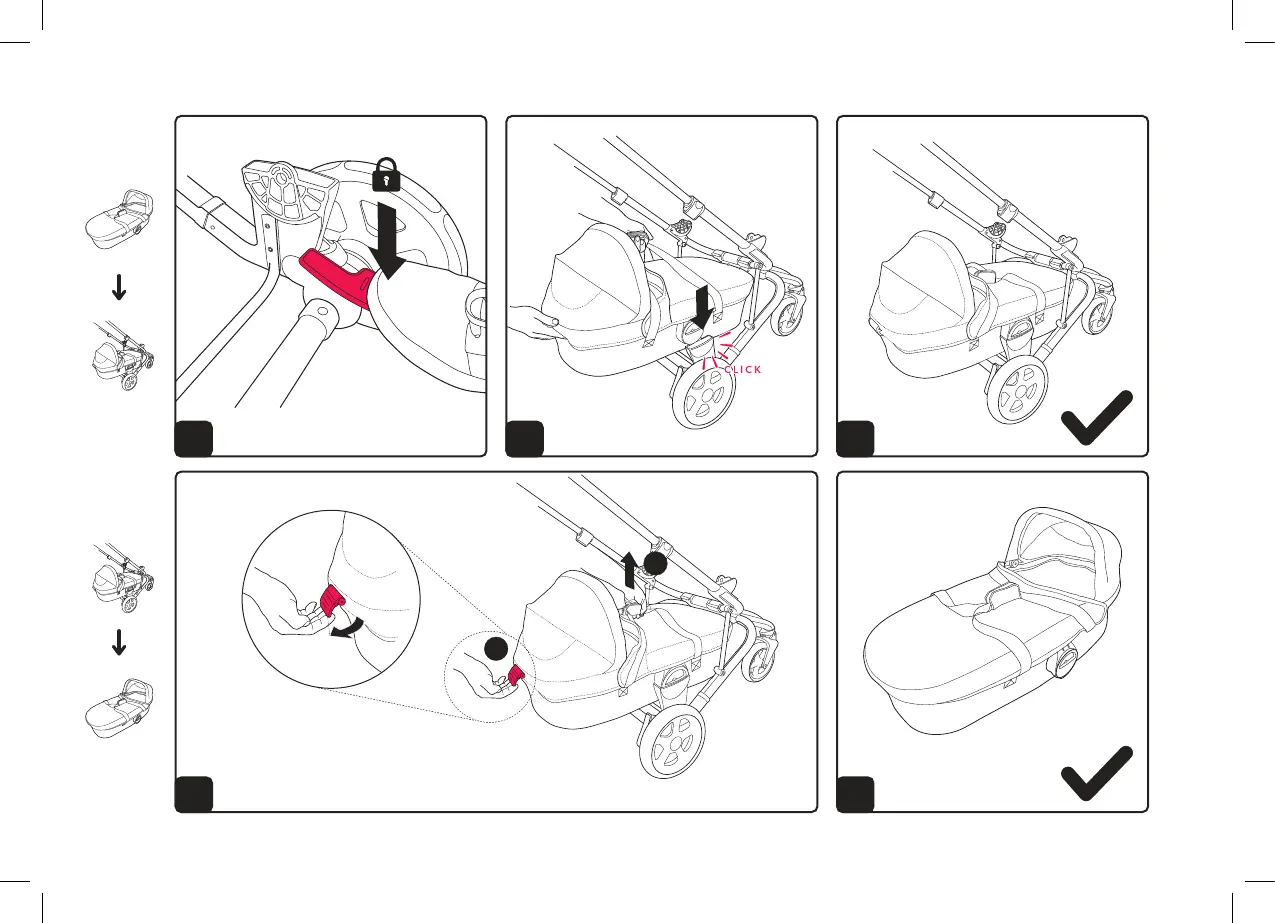 CLICK