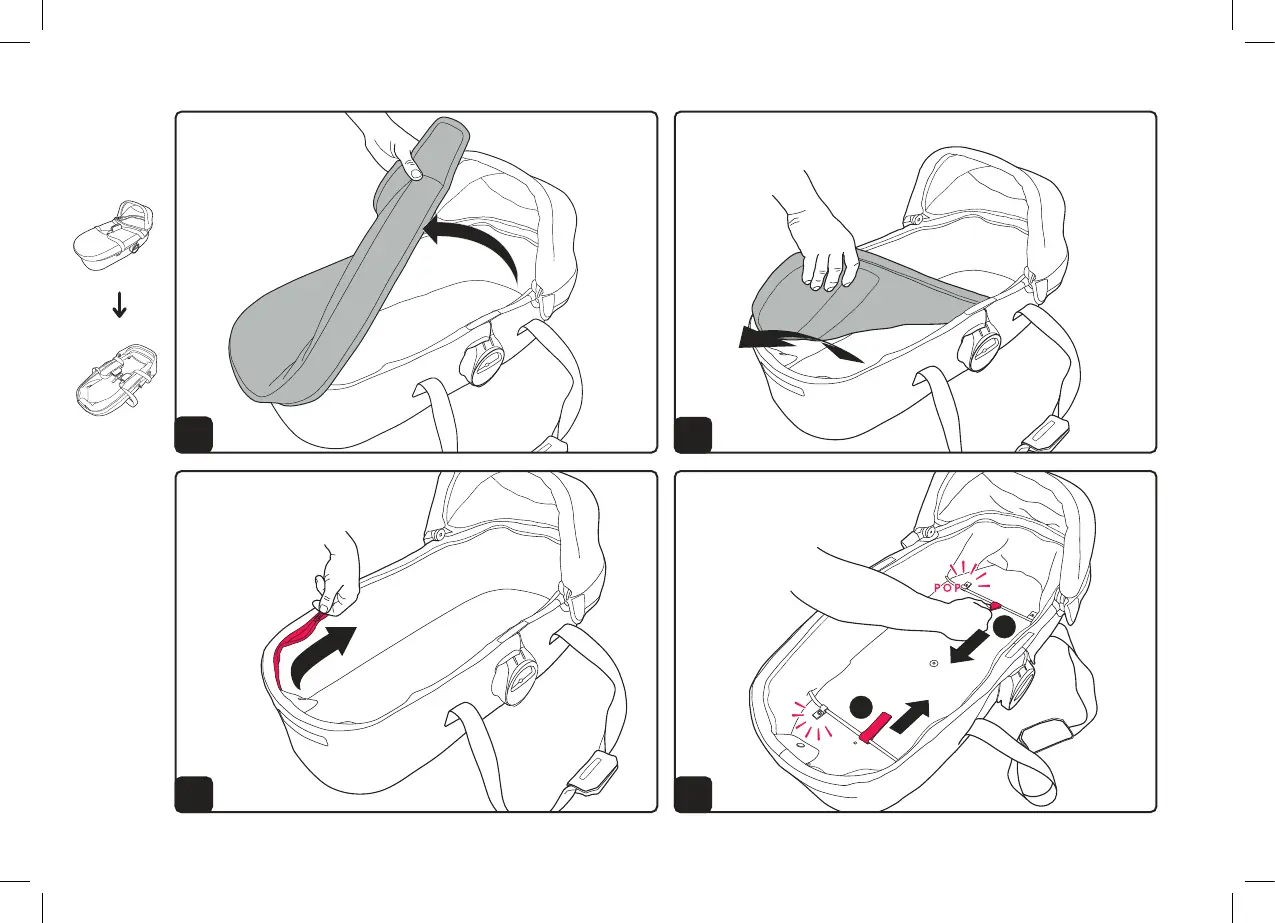 POP