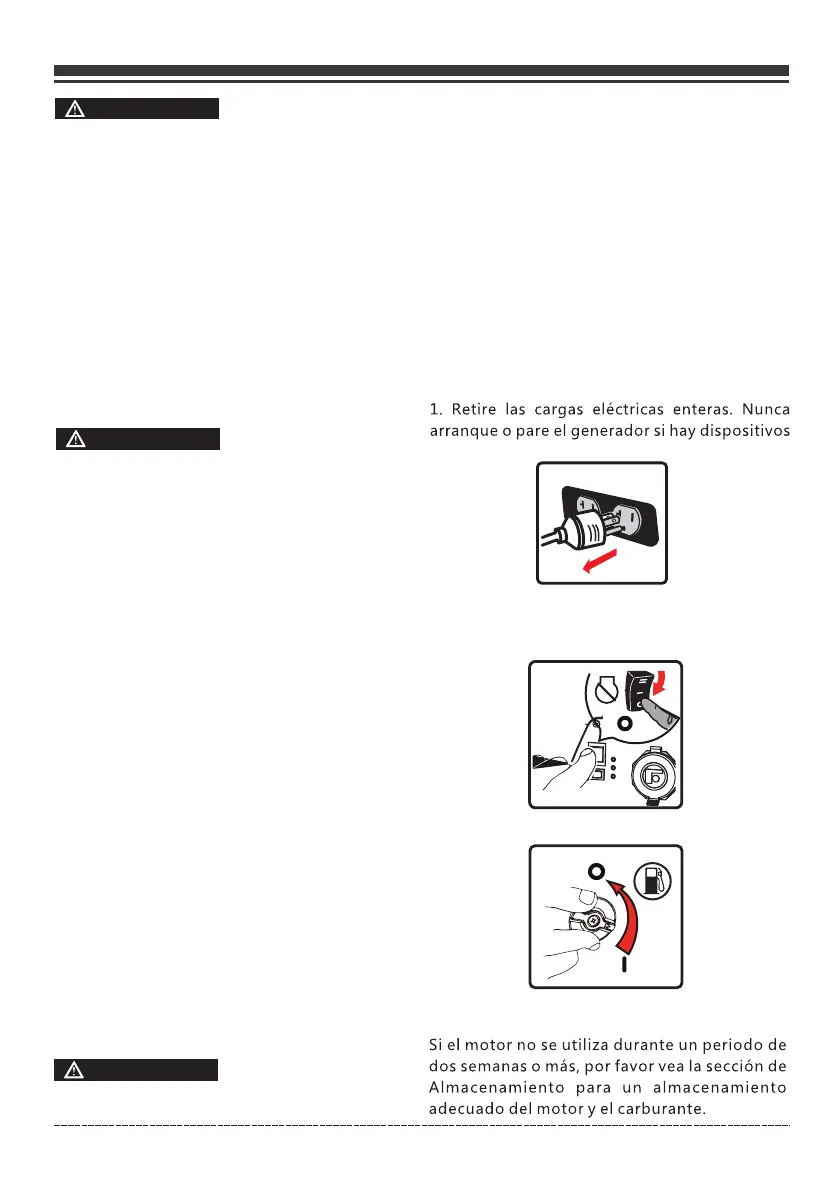 1. Retire las cargas eléctricas enteras. Nunca arranque o pare el generador si hay dispositivos

Si el motor no se utiliza durante un periodo de dos semanas o más, por favor vea la sección de Almacenamiento para un almacenamiento adecuado del motor y el carburante.