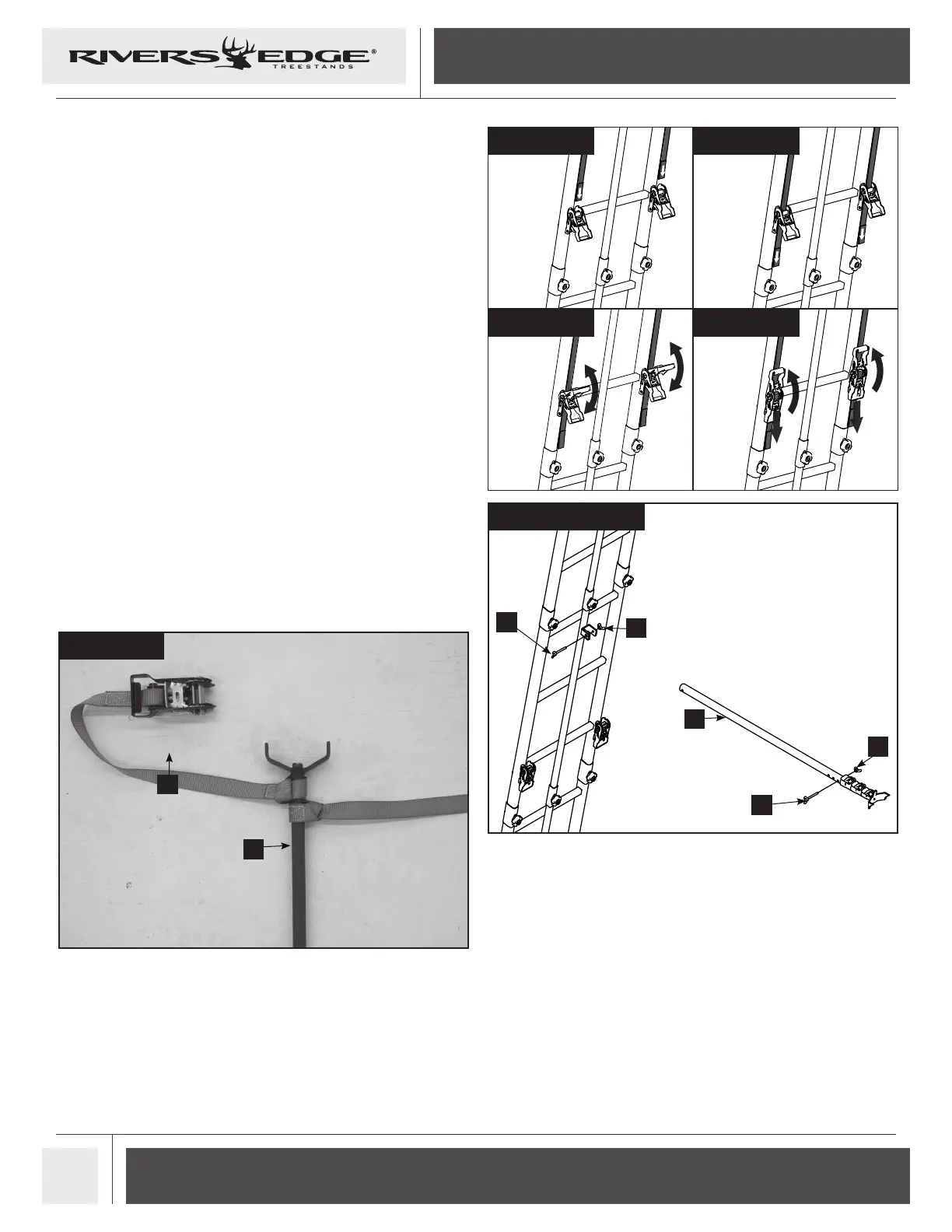 RIVERS EDGE®
TREESTANDS