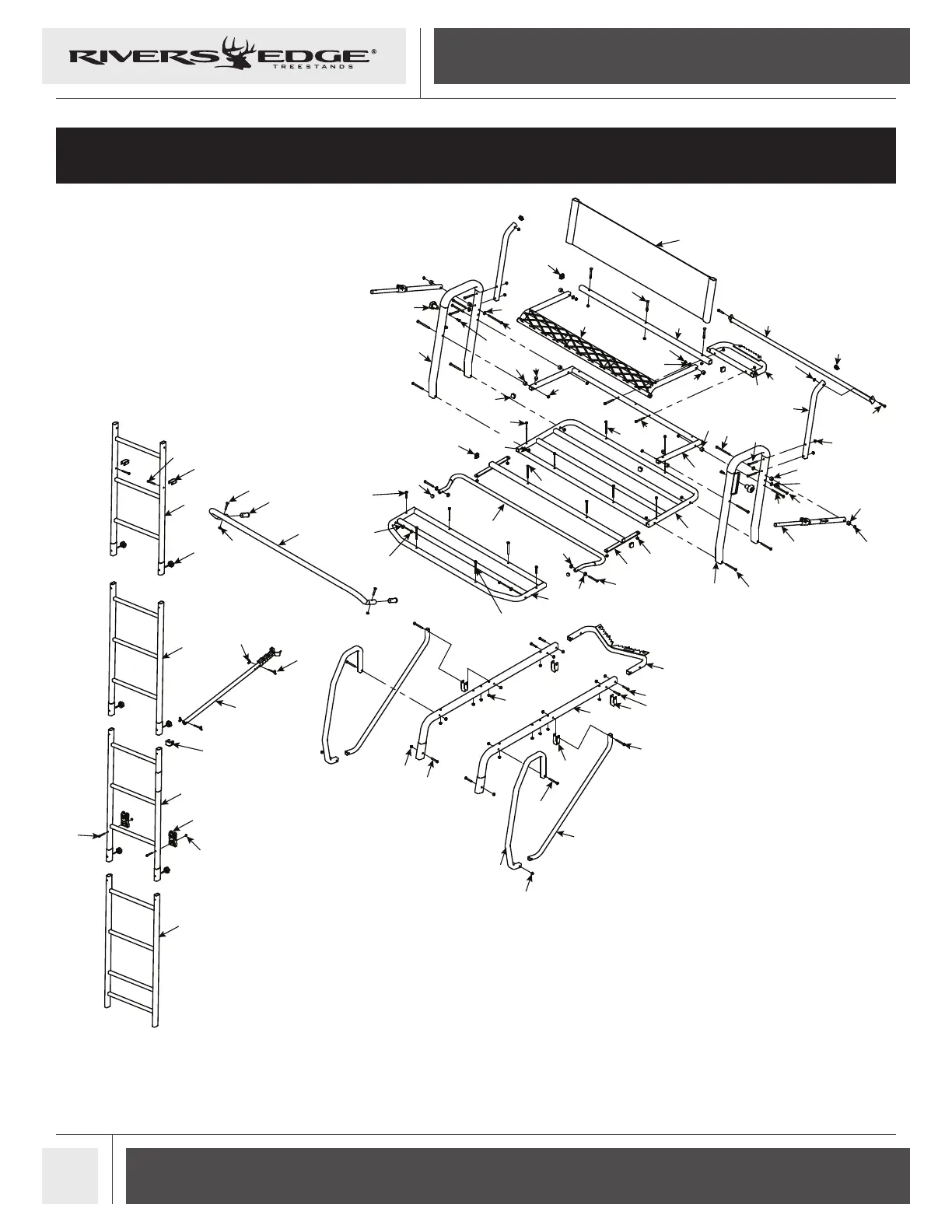 RIVERS EDGE®
TREESTANDS