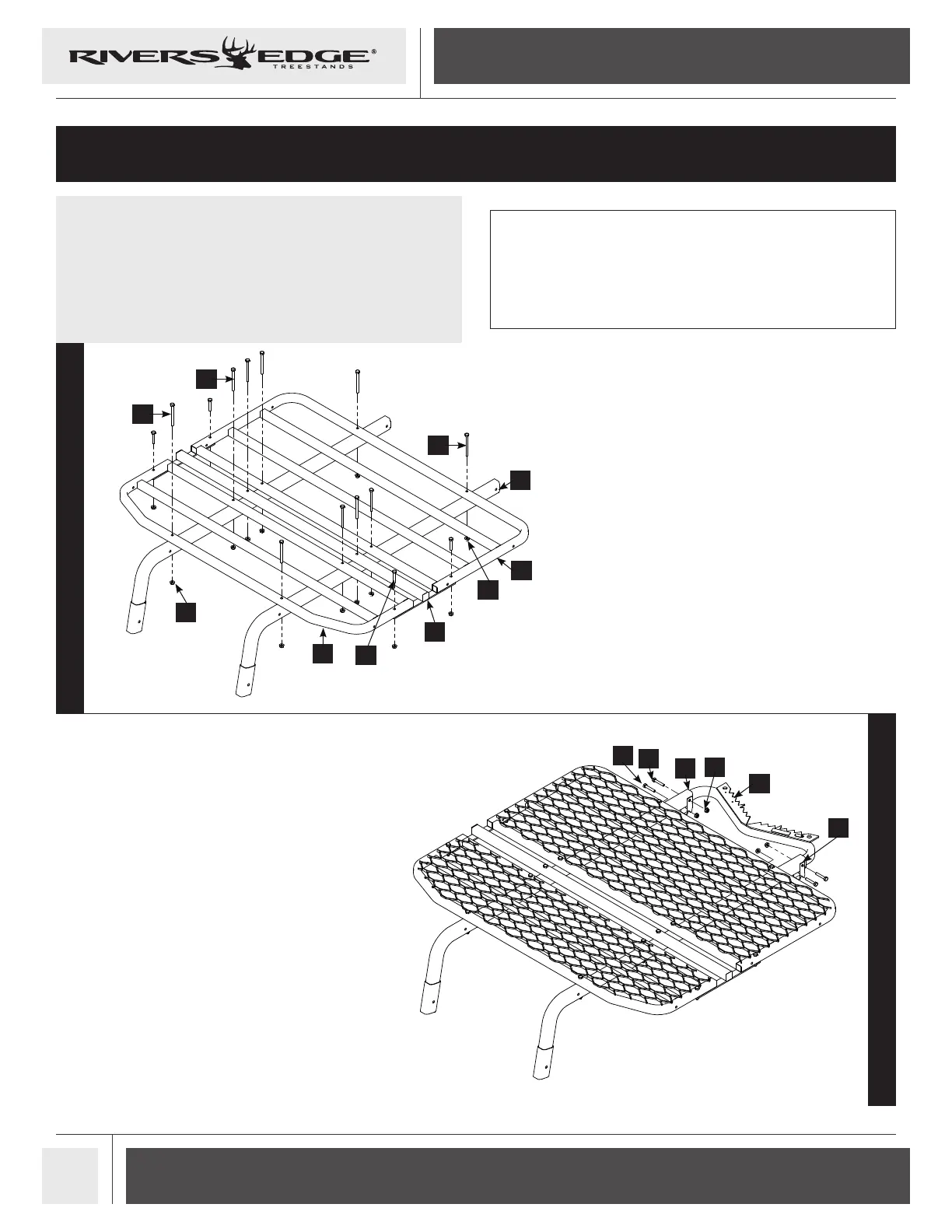 RIVERS EDGE®
TREESTANDS