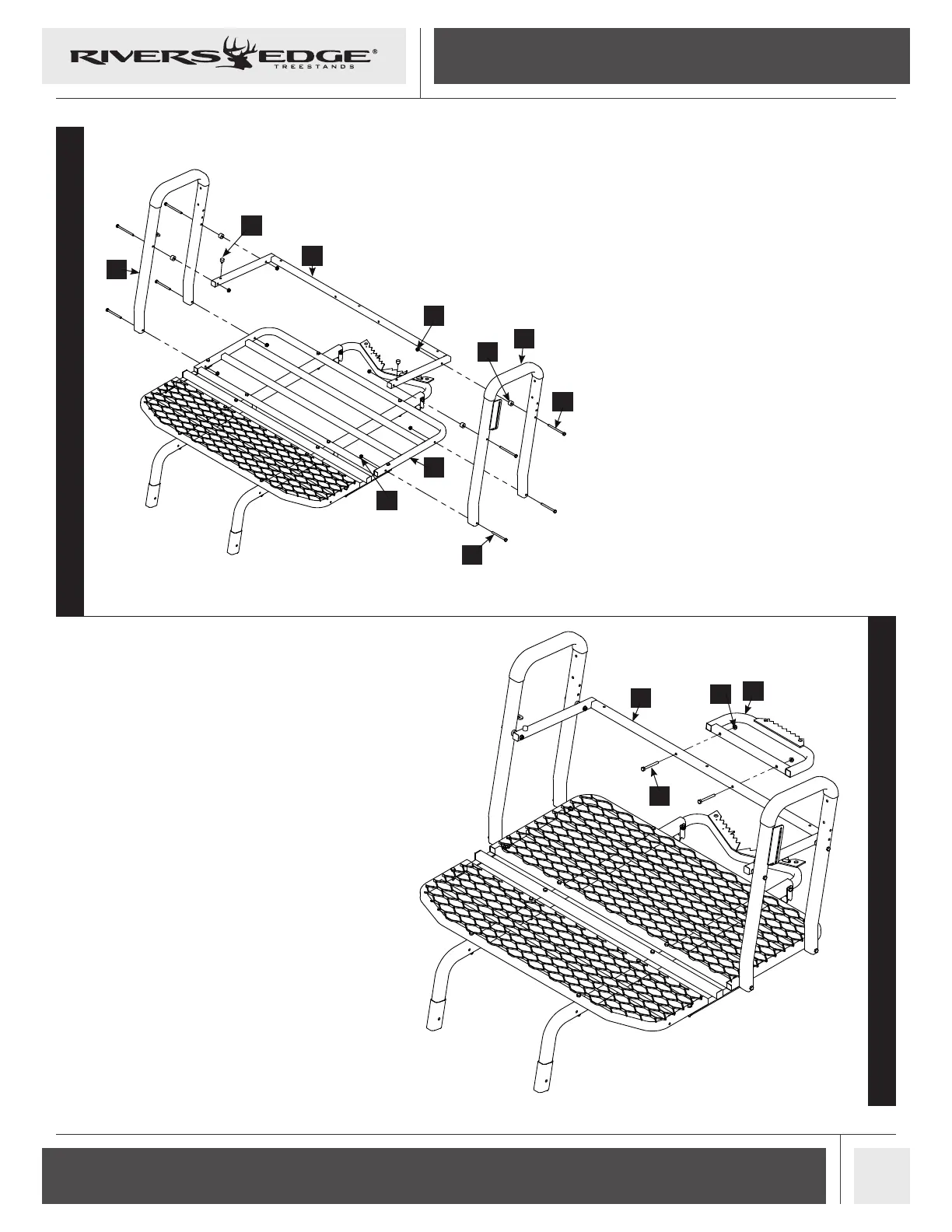 RIVERS EDGE®
TREESTANDS