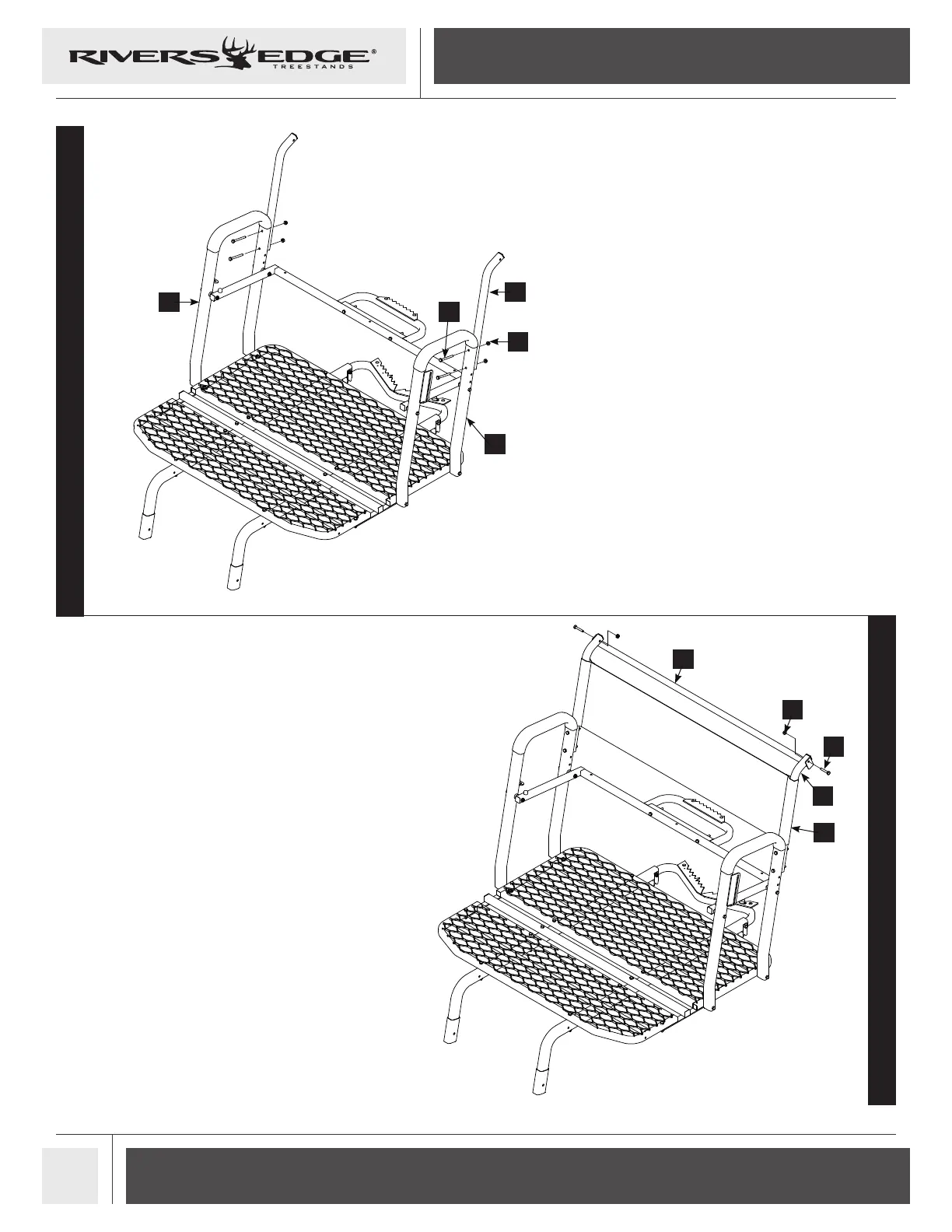 RIVERS EDGE®
TREESTANDS