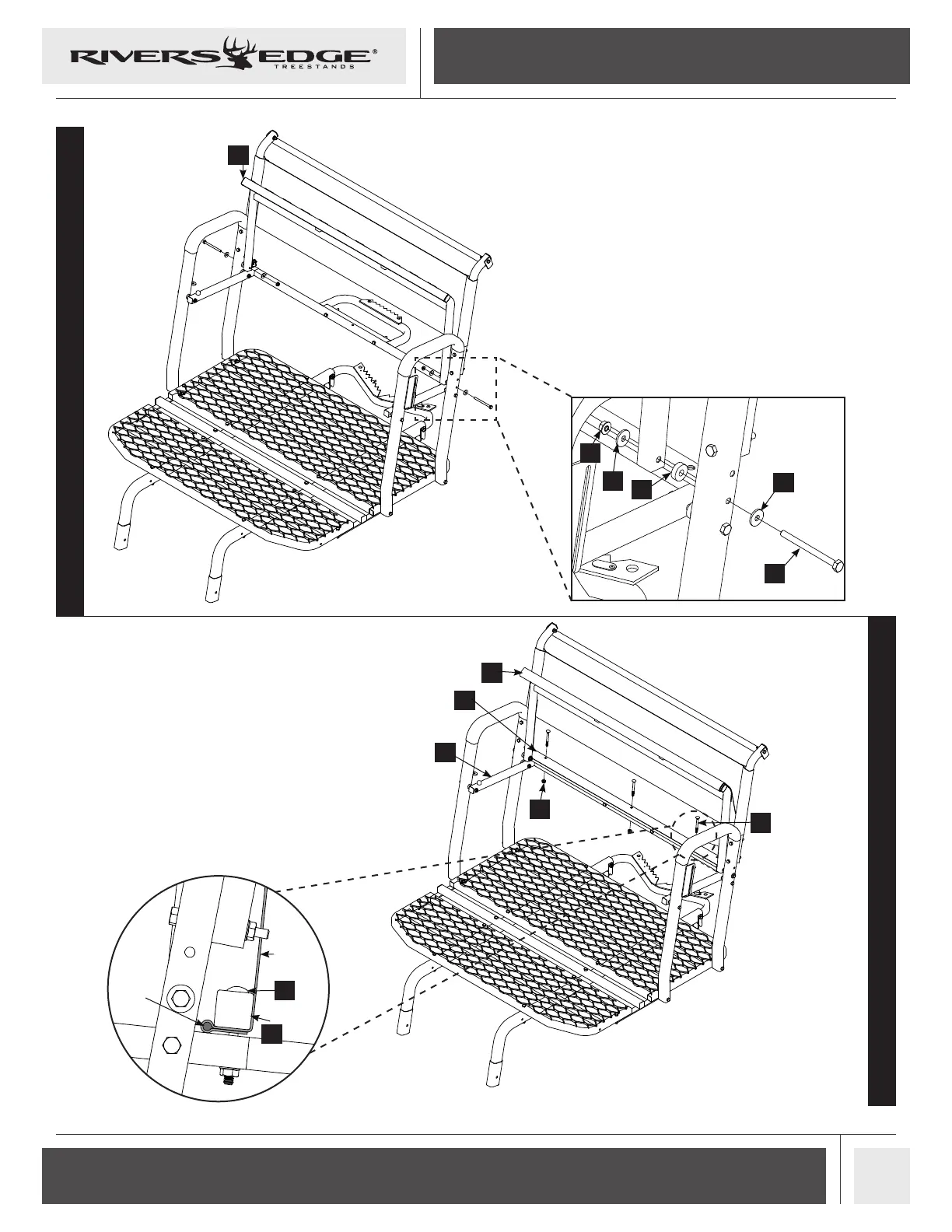 RIVERS EDGE®
TREESTANDS