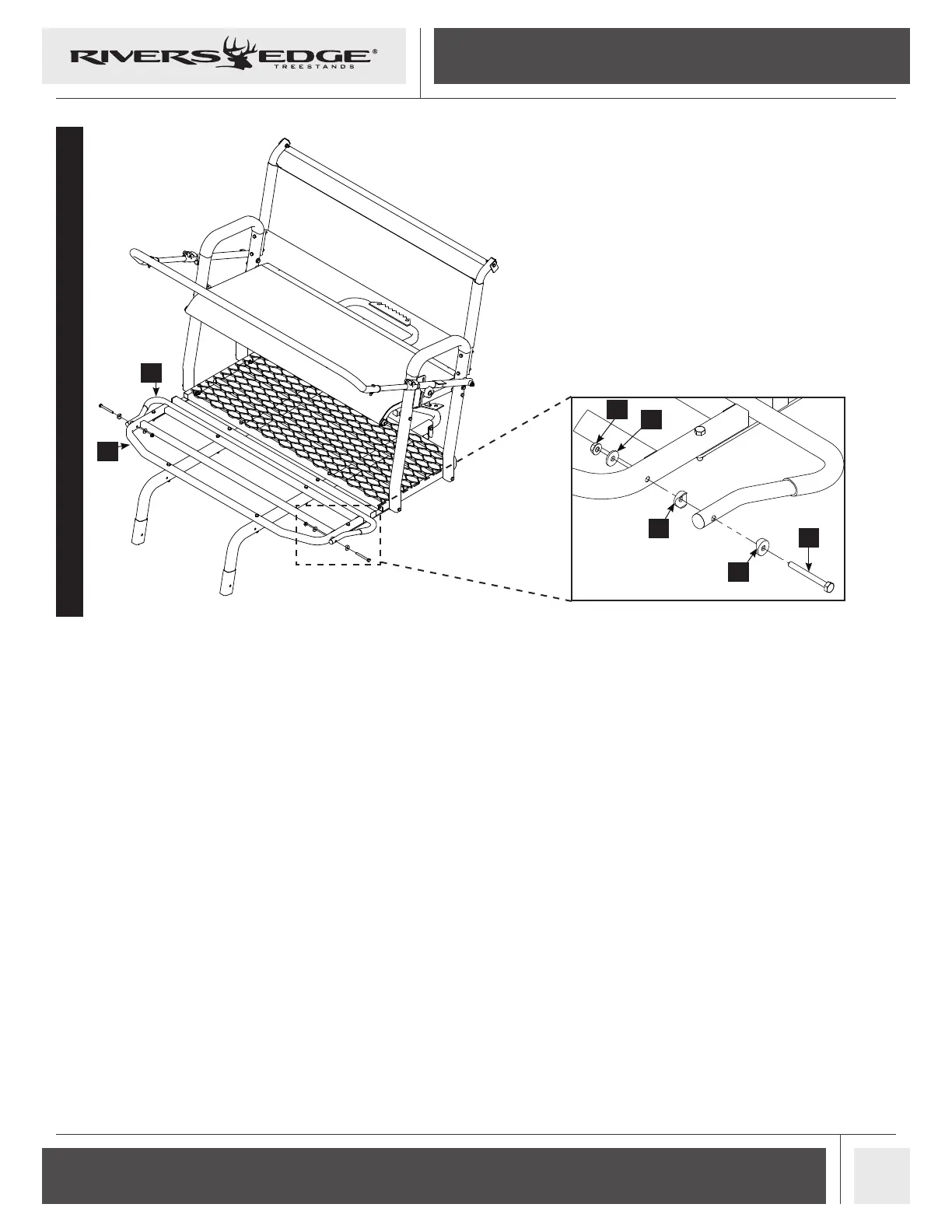 RIVERS EDGE®
TREESTANDS