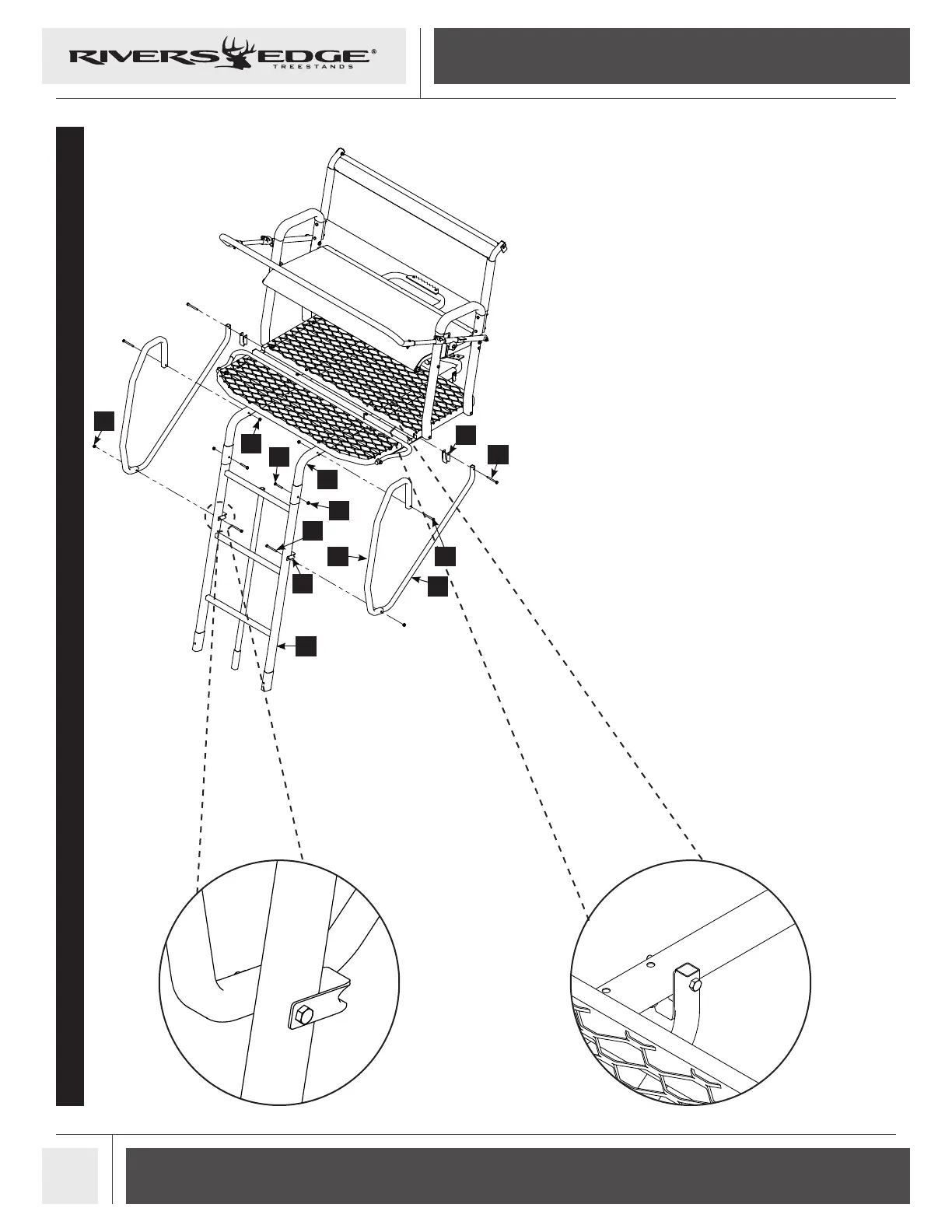 RIVERS EDGE®
TREESTANDS