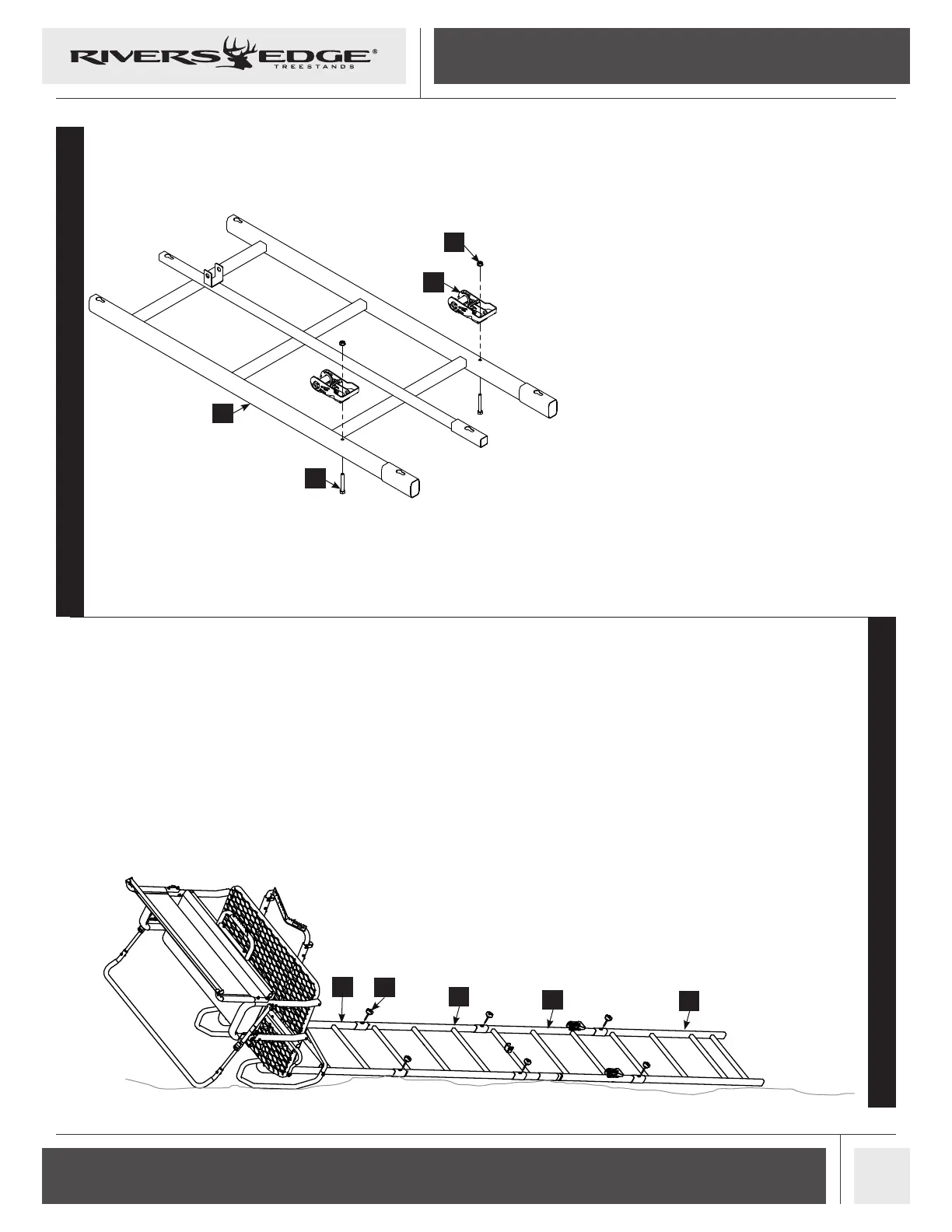 RIVERS EDGE®
TREESTANDS