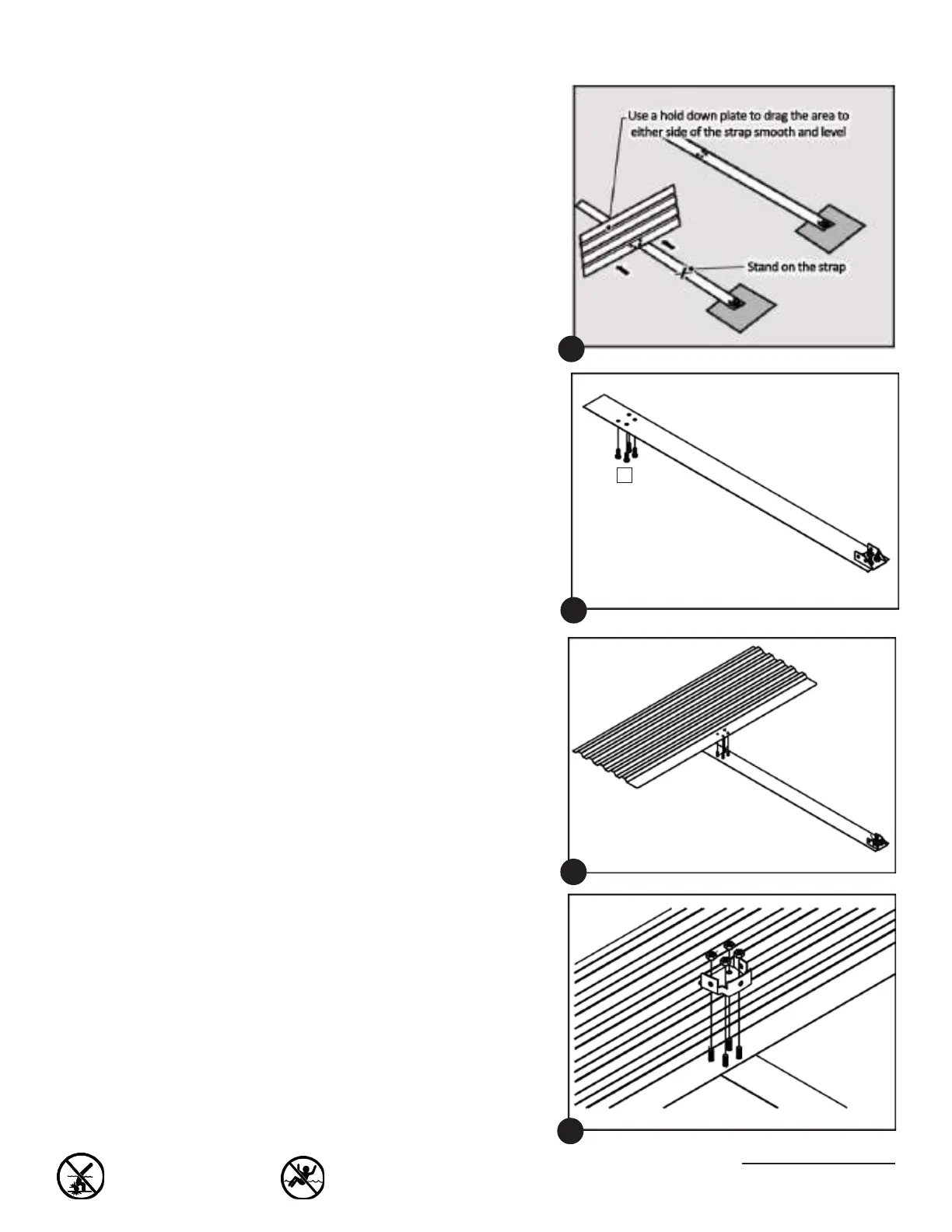 Use a hold down plate to drag the area to either side of the strap smooth and level

Stand on the strap