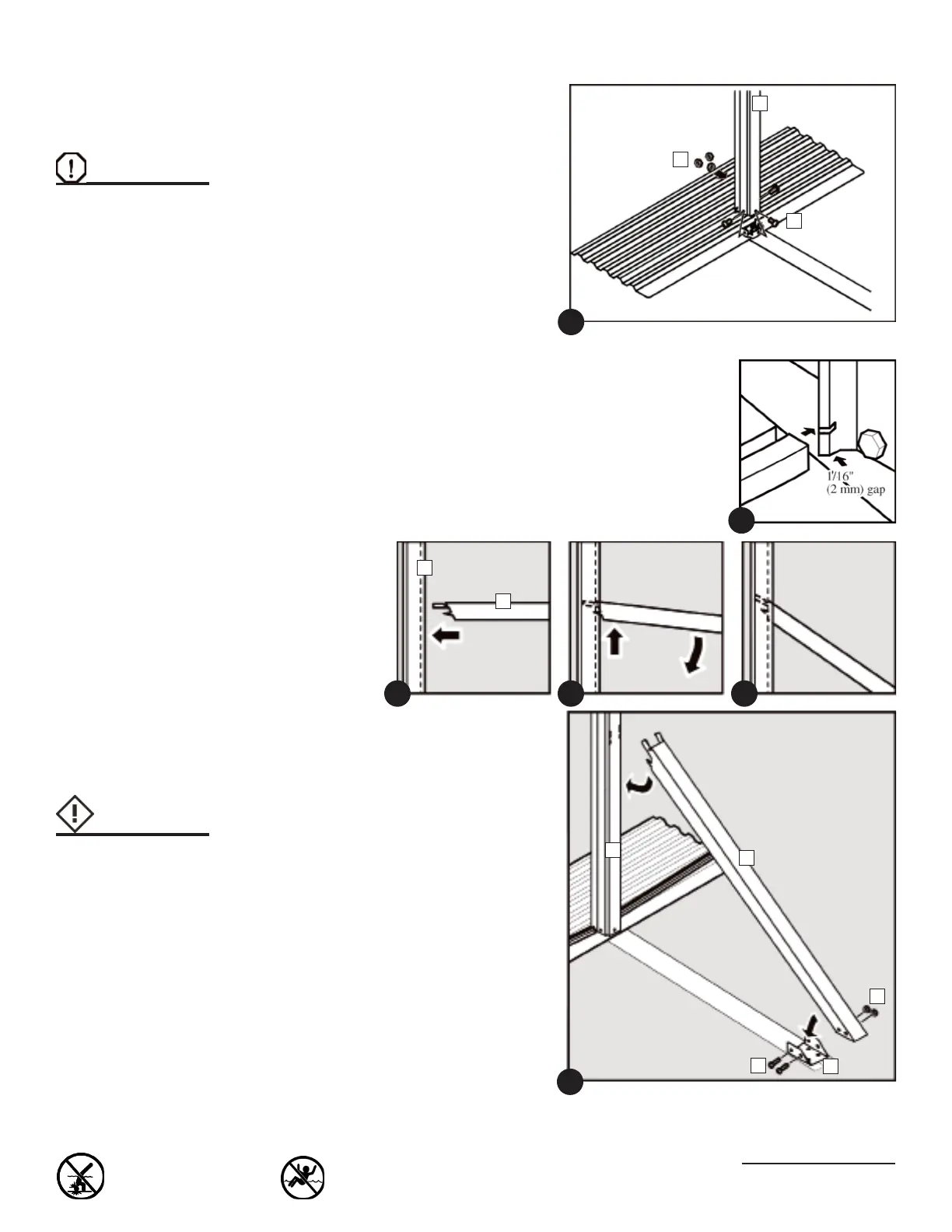 1/16"
(2 mm) gap