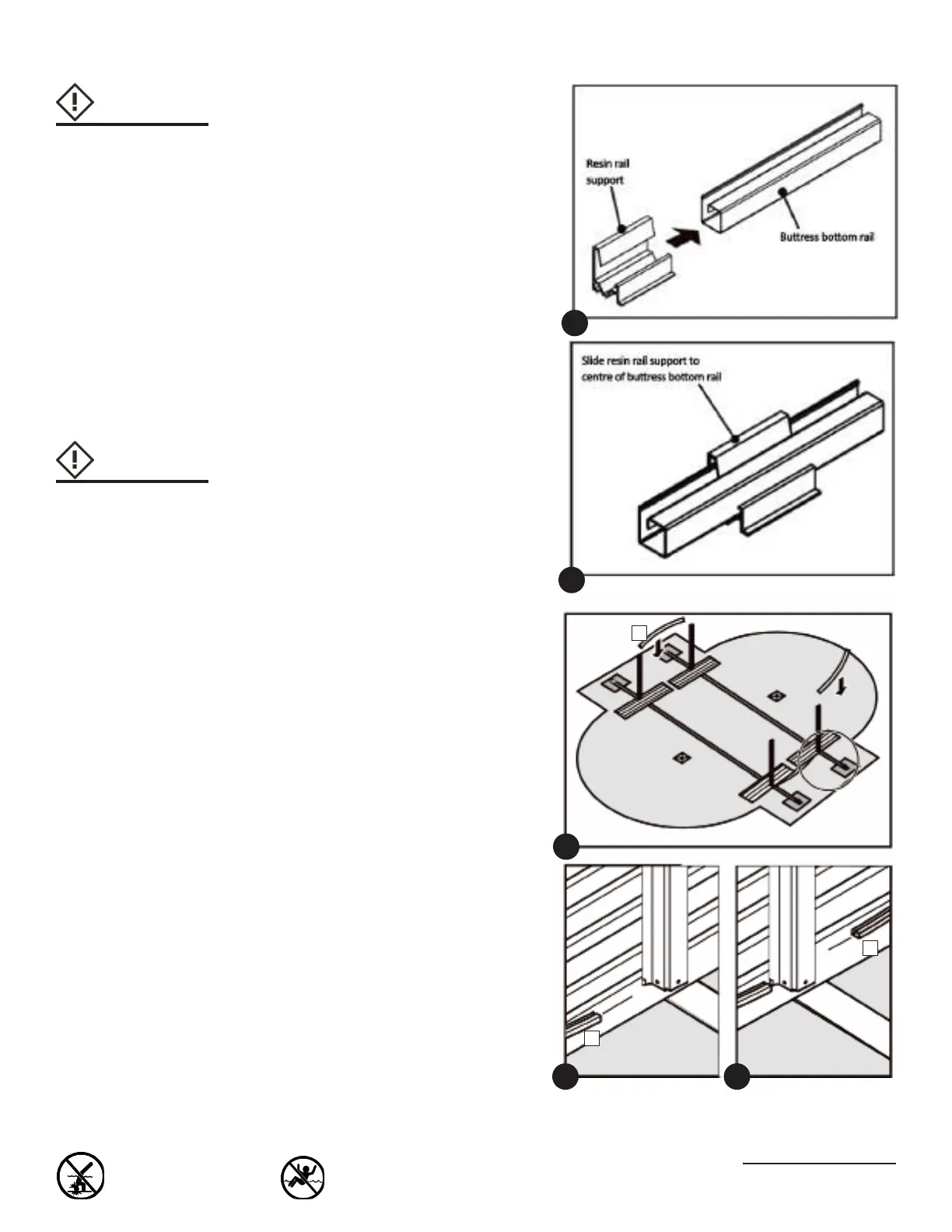 Resin rail support

Buttress bottom rail

Slide resin rail support to centre of buttress bottom rail