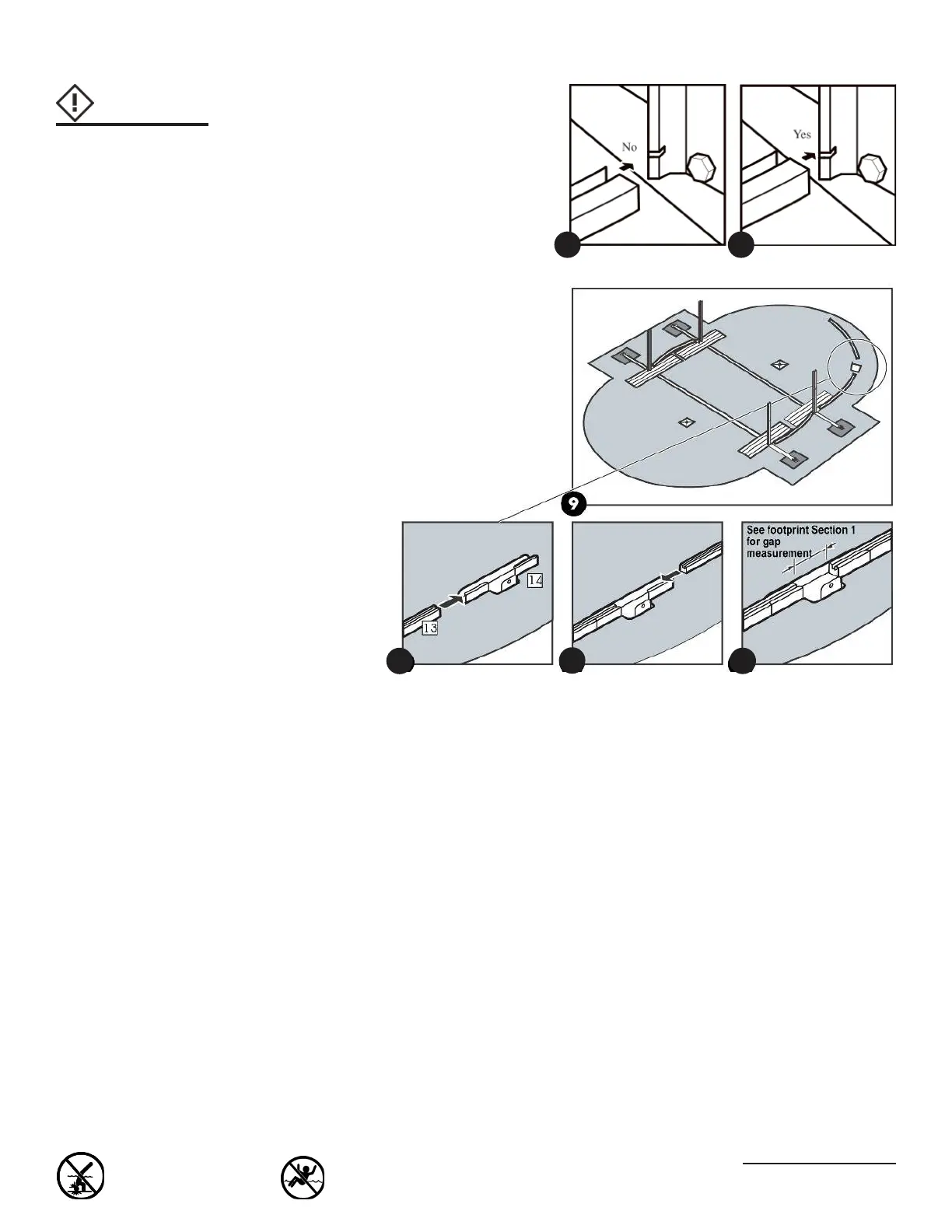 No

Yes

9

14

13

See footprint Section 1 for gap measurement