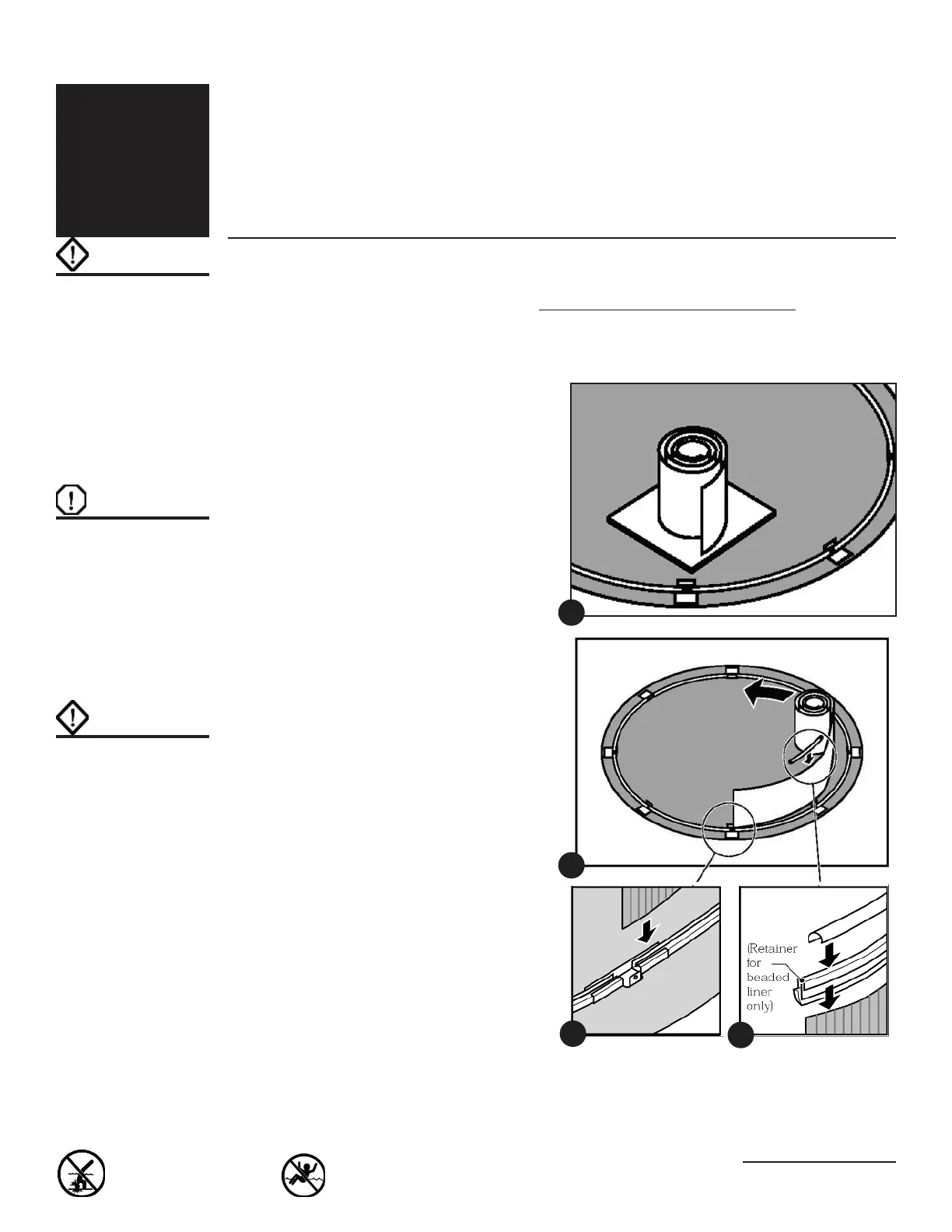 (Retainer for beaded liner only)