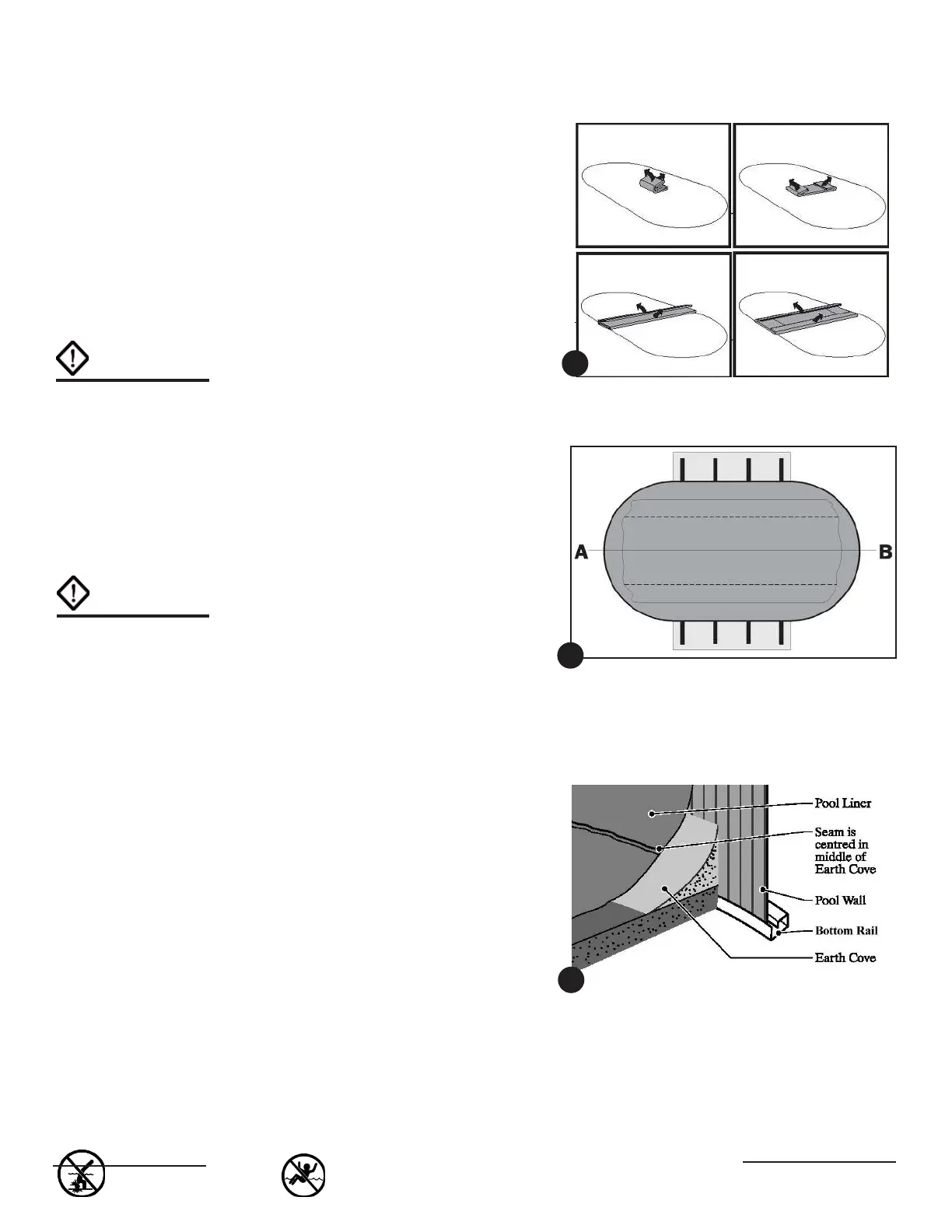 A

B

Pool Liner

Seam is centred in middle of Earth Cove

Pool Wall

Bottom Rail

Earth Cove