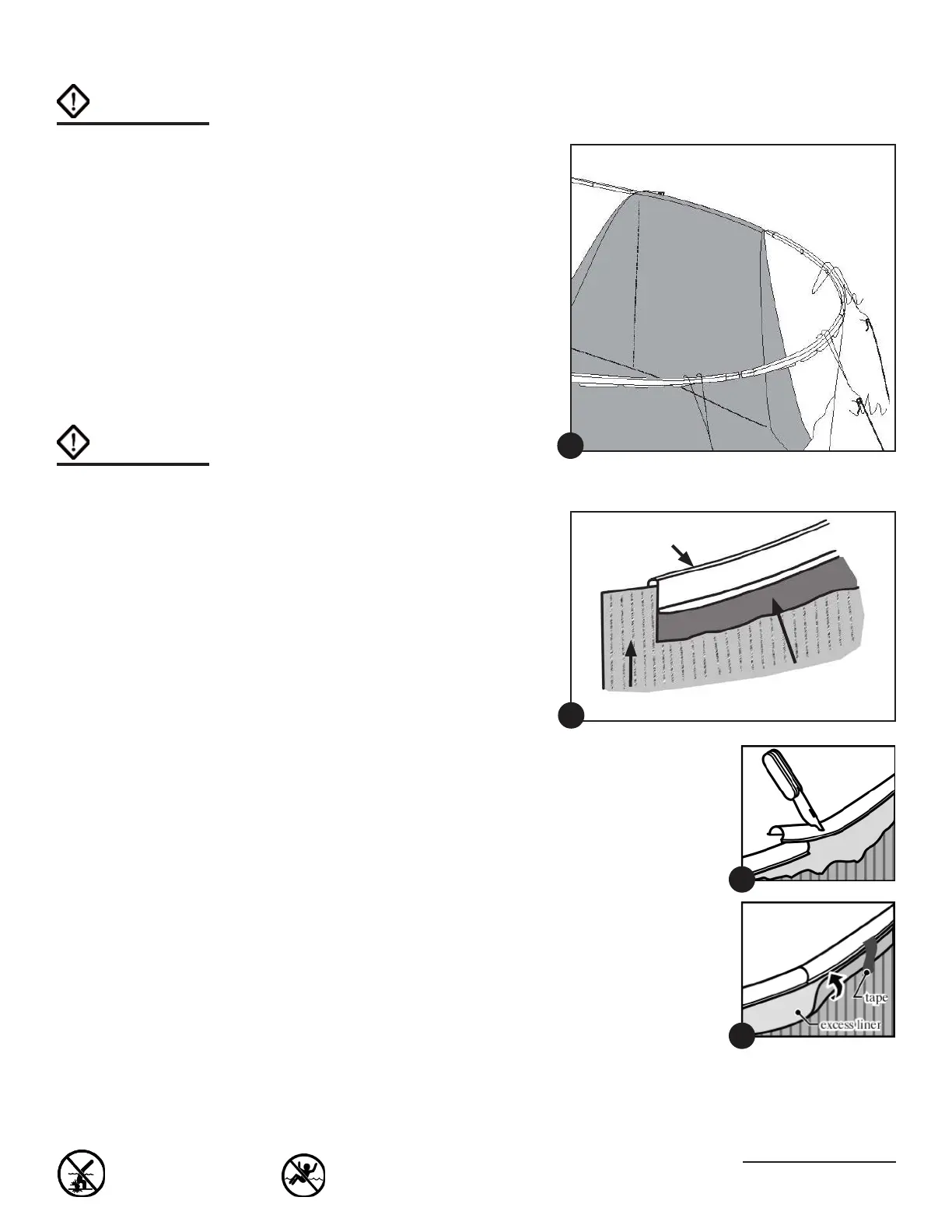 tape
excess liner