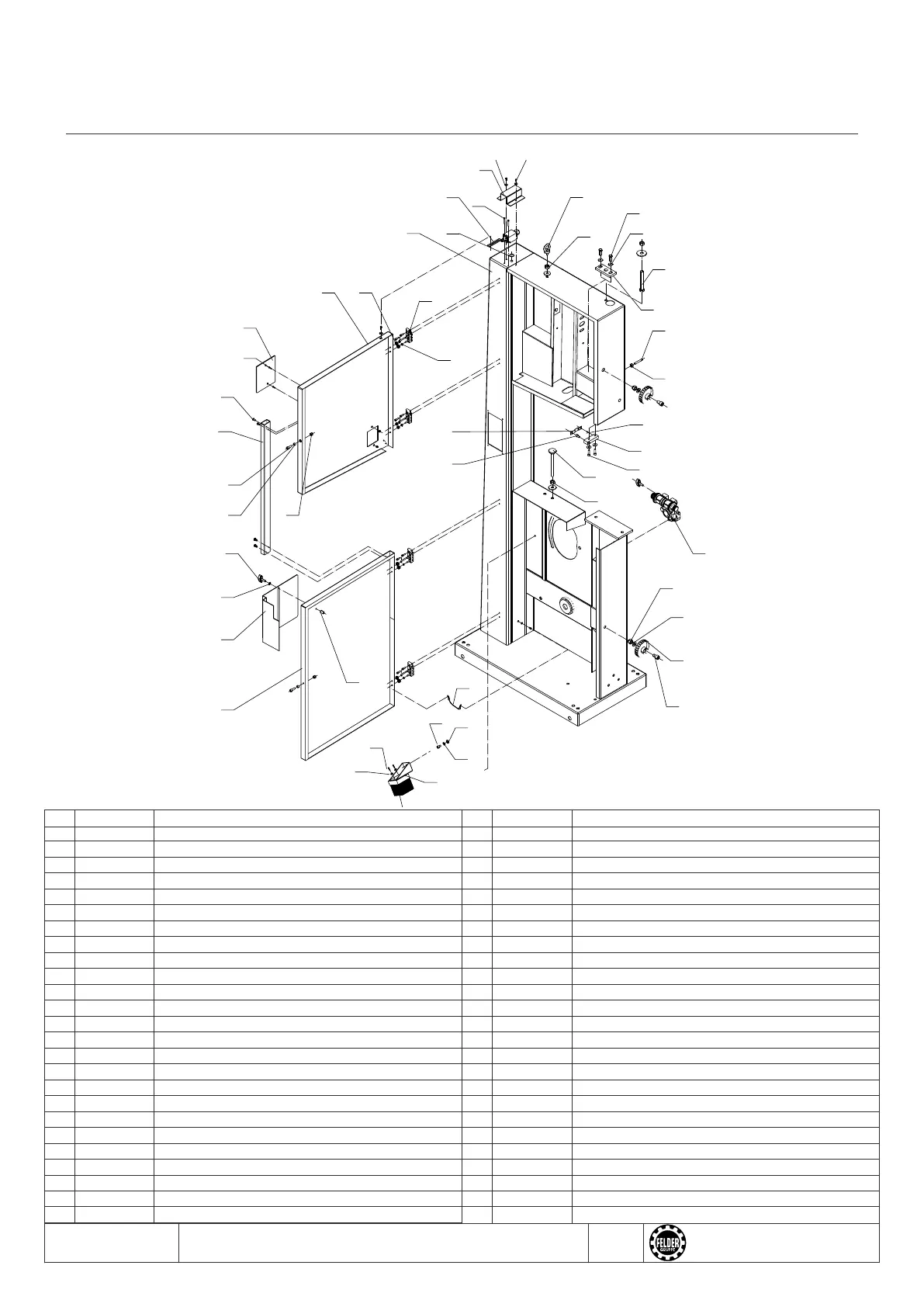 FELDER GRUPPE