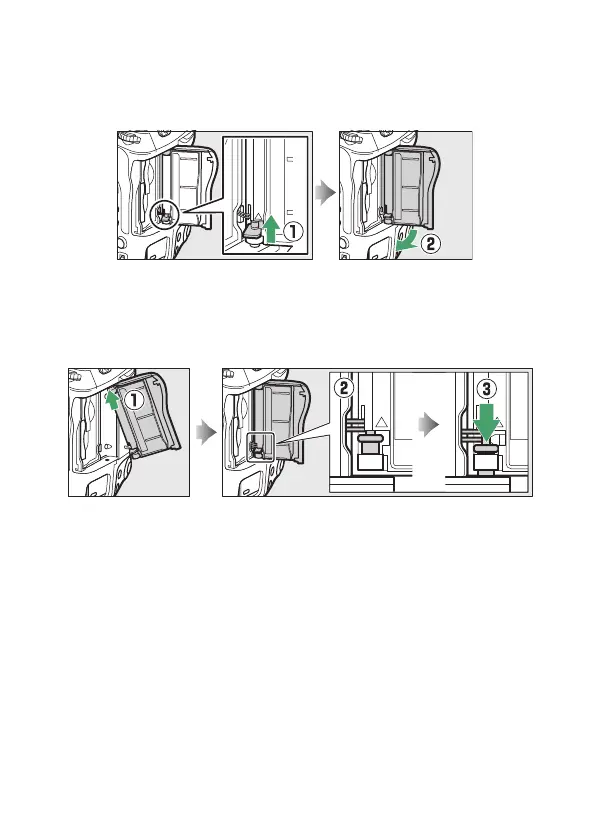 ①
②
①
②
③