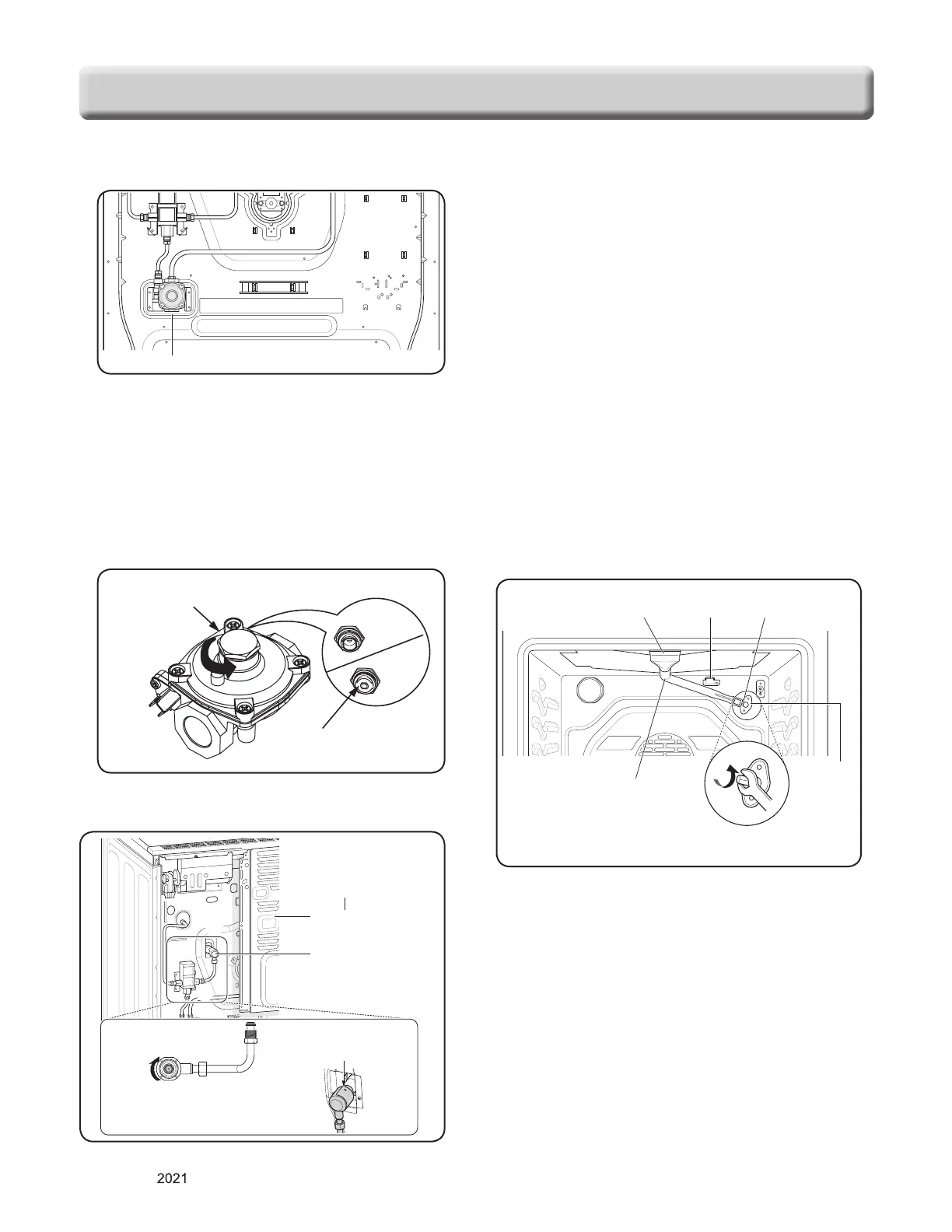 2021