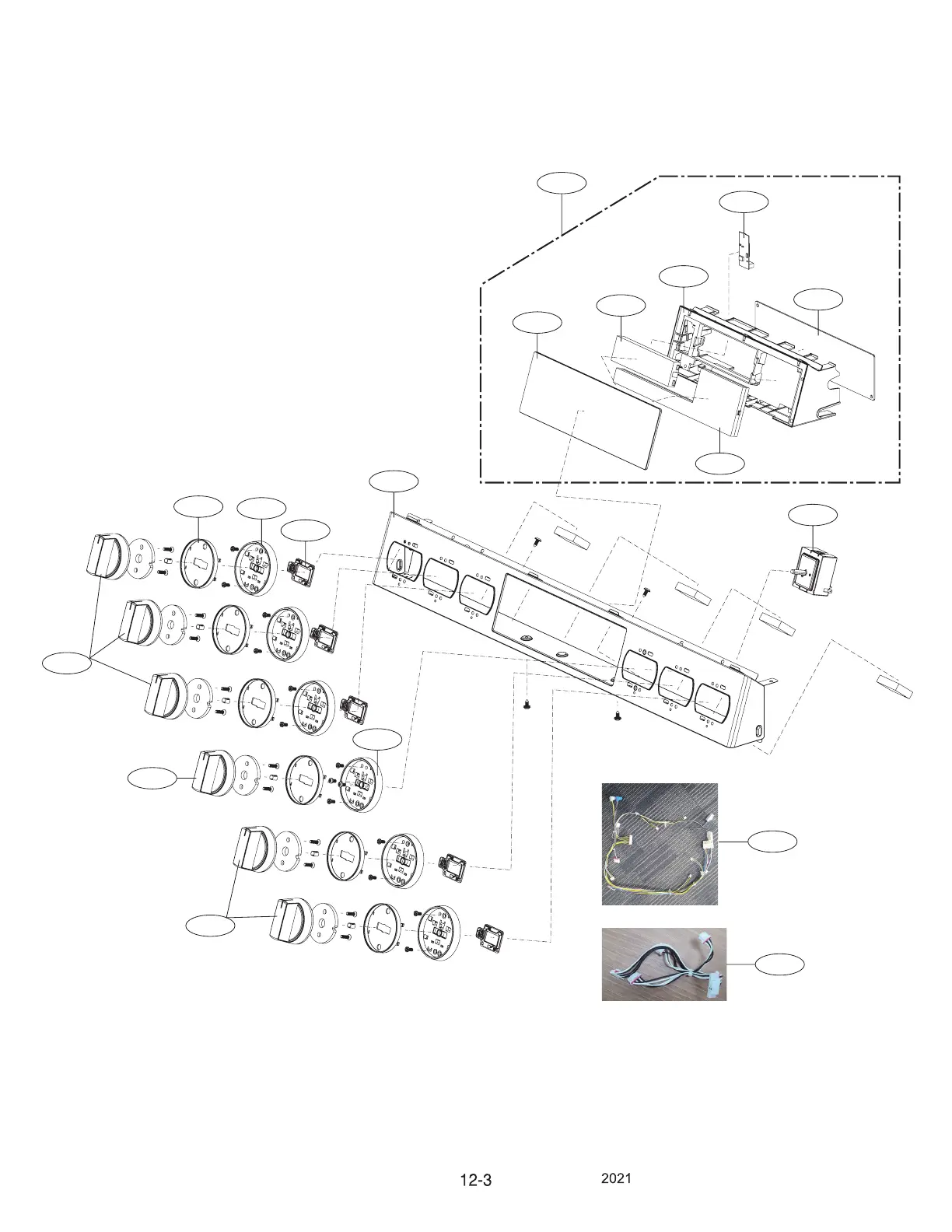 12-3

2021