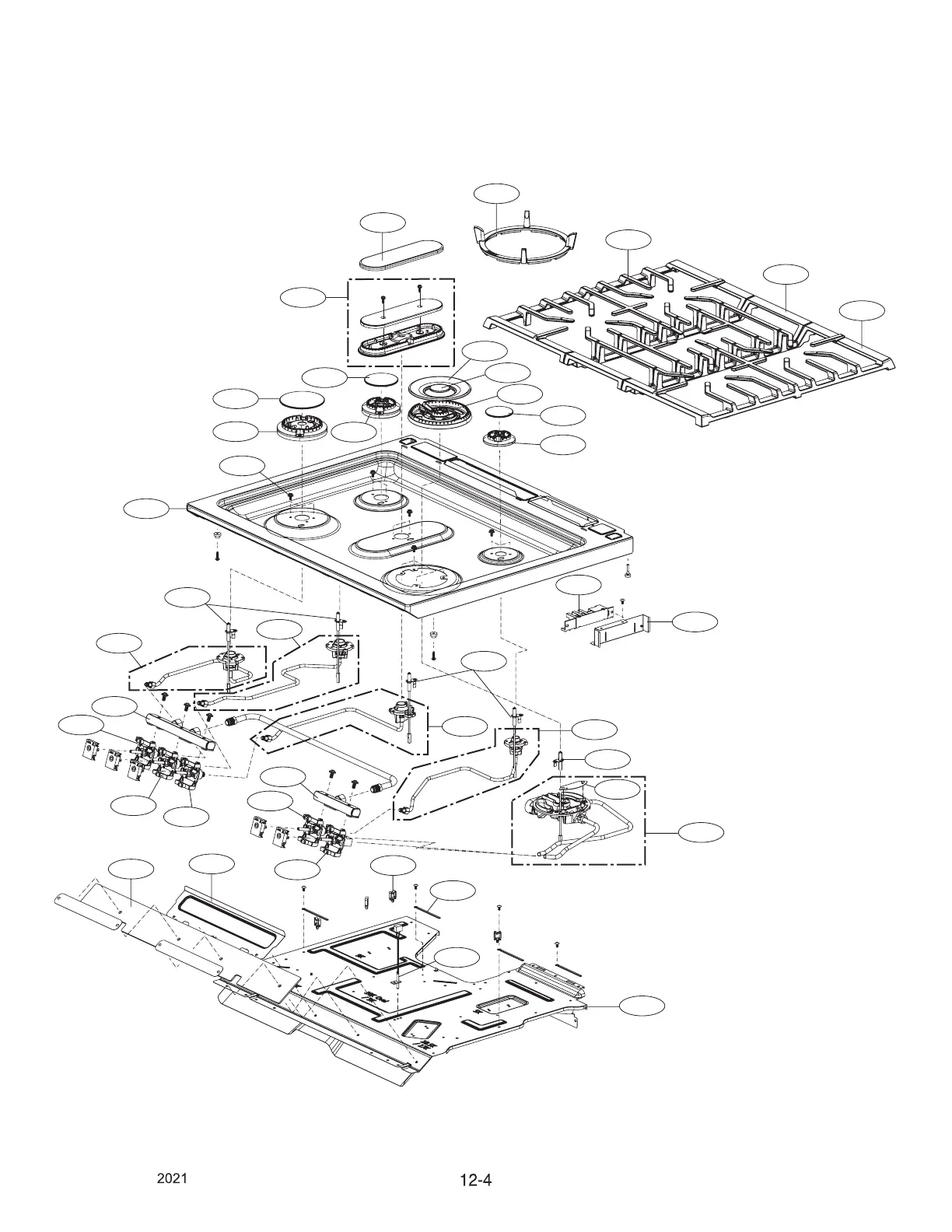 2021

12-4