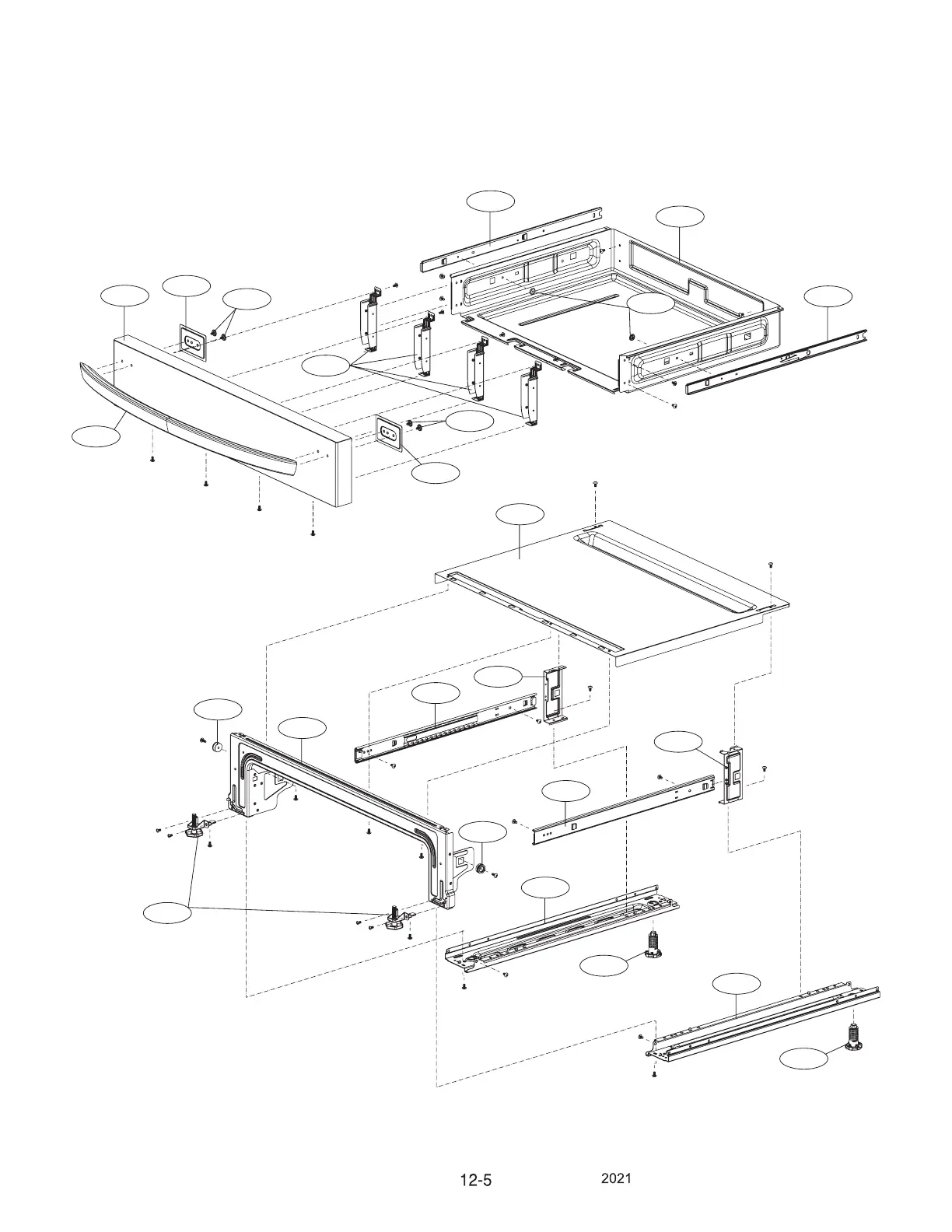 12-5

2021