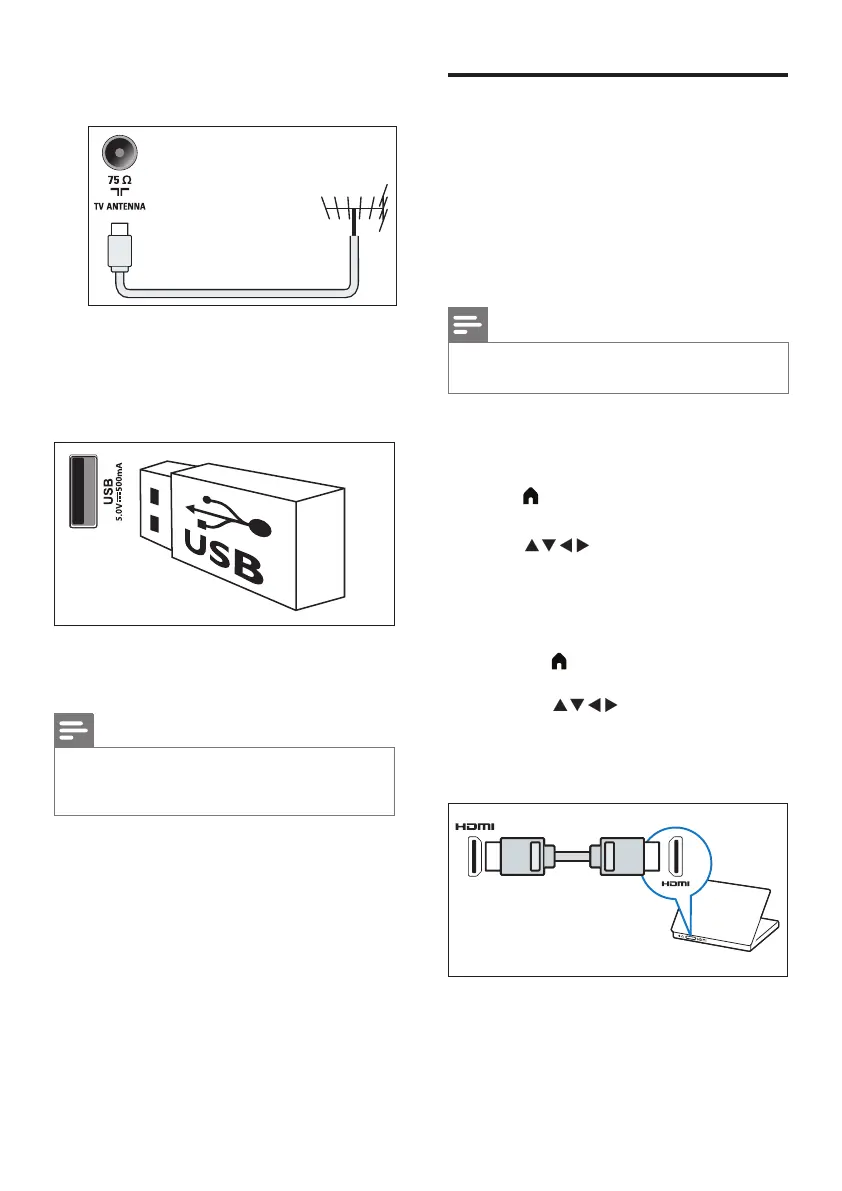 75 Ω
TV ANTENNA

USB
5.0V ⎓ 500mA

USB

HDMI

HDMI