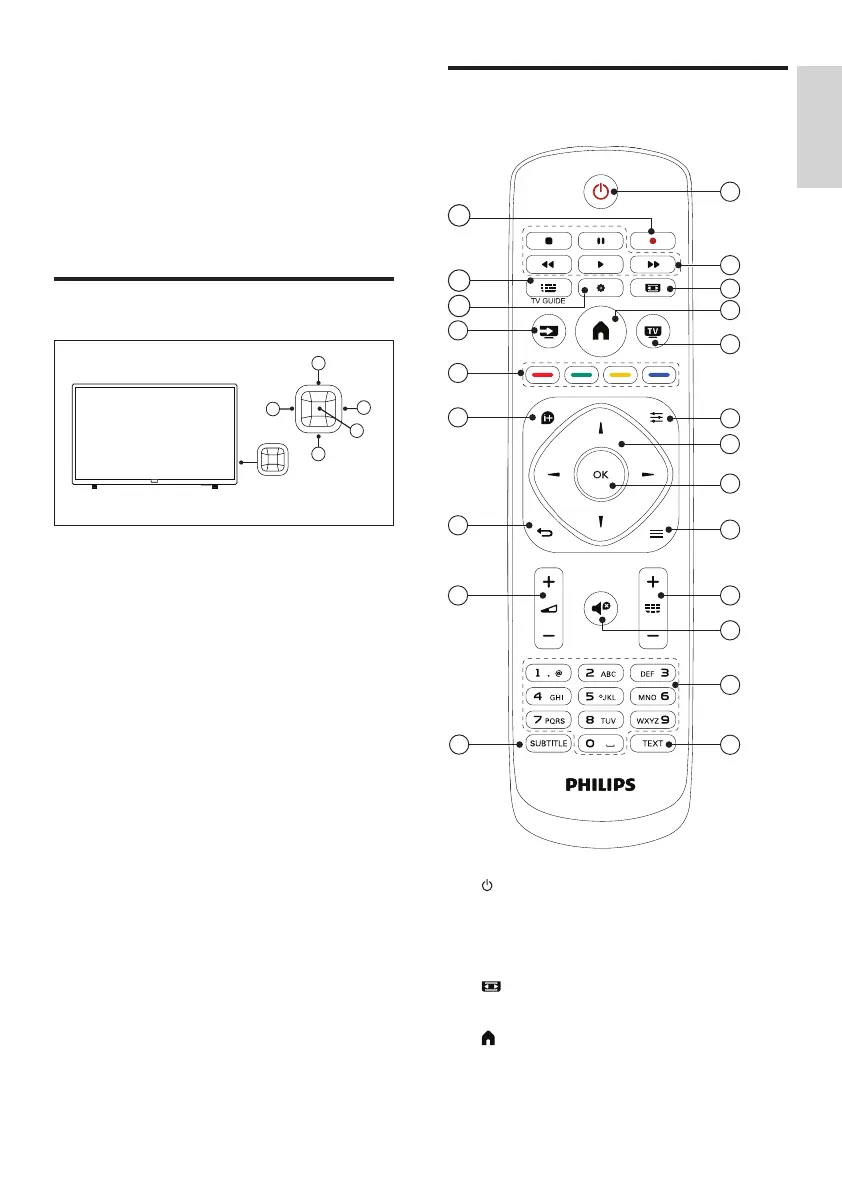 TV GUIDE

OK

1 . @
2 ABC
DEF 3
4 GHI
5 JKL
MNO 6
7 PQRS
8 TUV
WXYZ 9
SUBTITLE
0
TEXT

PHILIPS