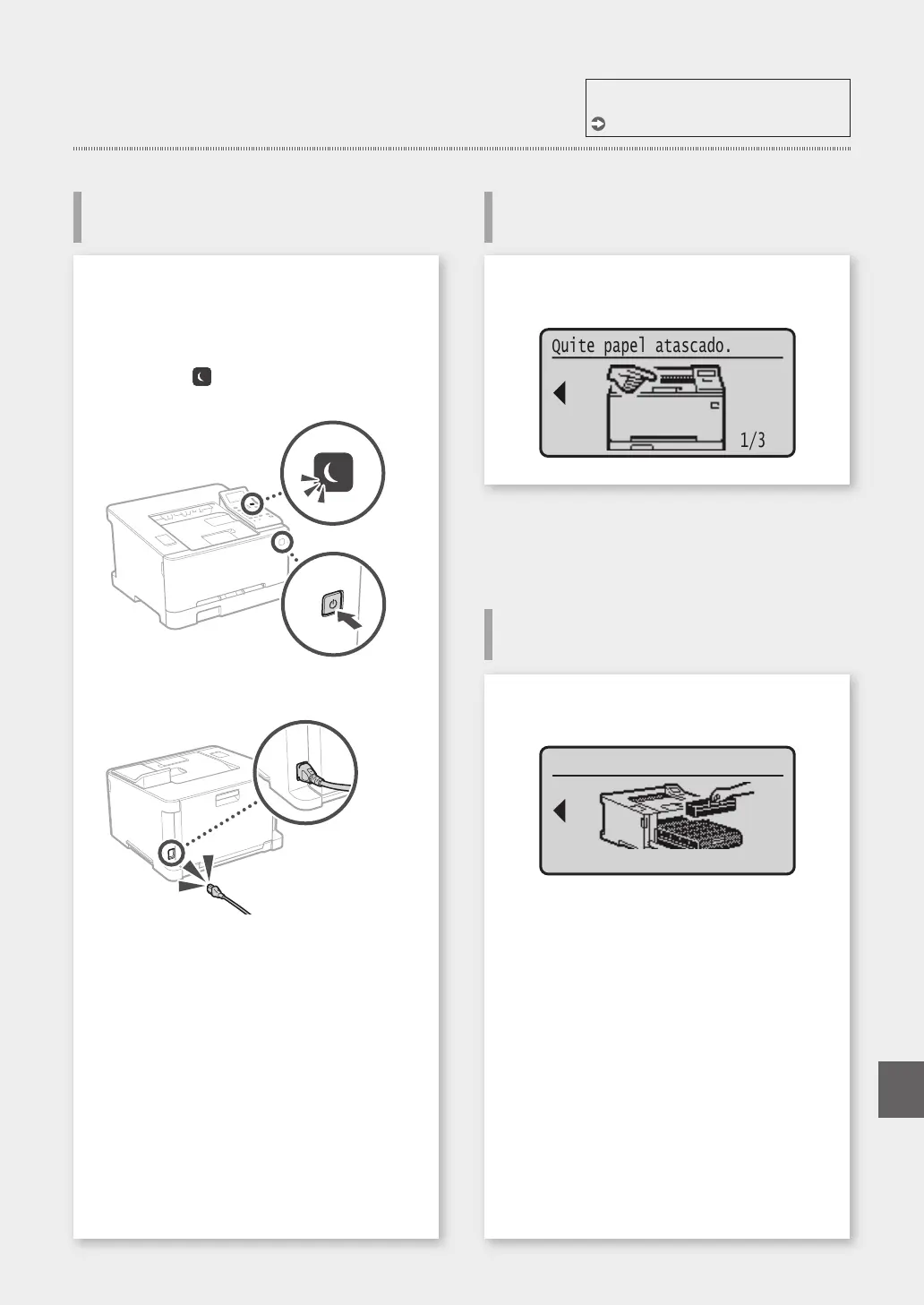 Quite papel atascado.

1/3