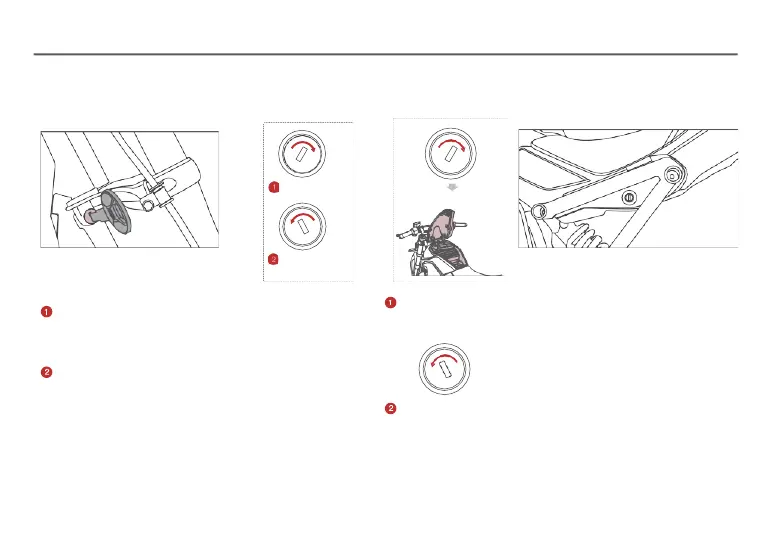 1

2

1

2

1

2