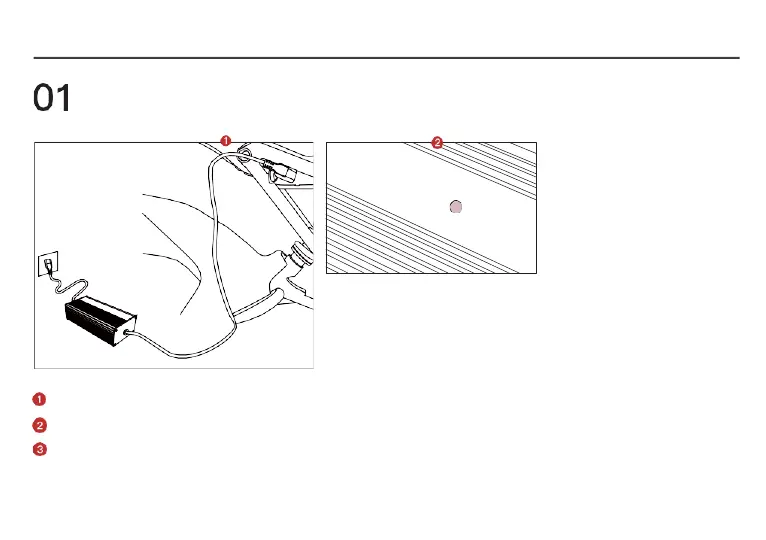 01

1

2

1

2

3