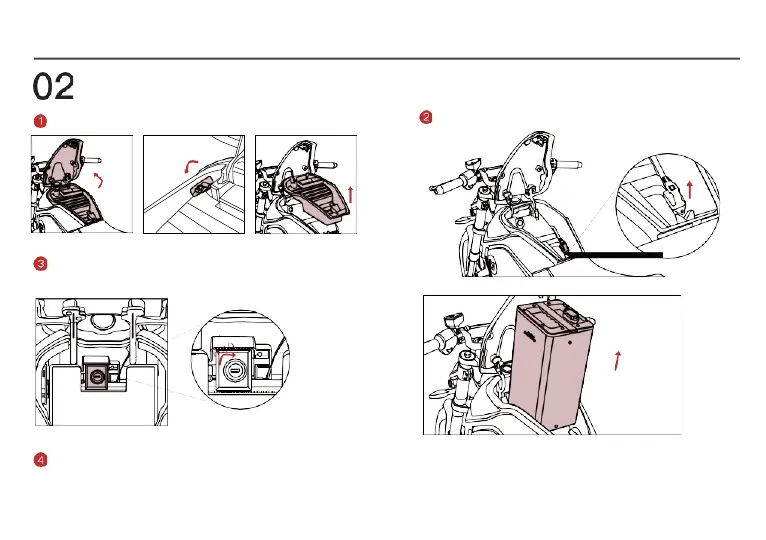 02

1

2

3

4