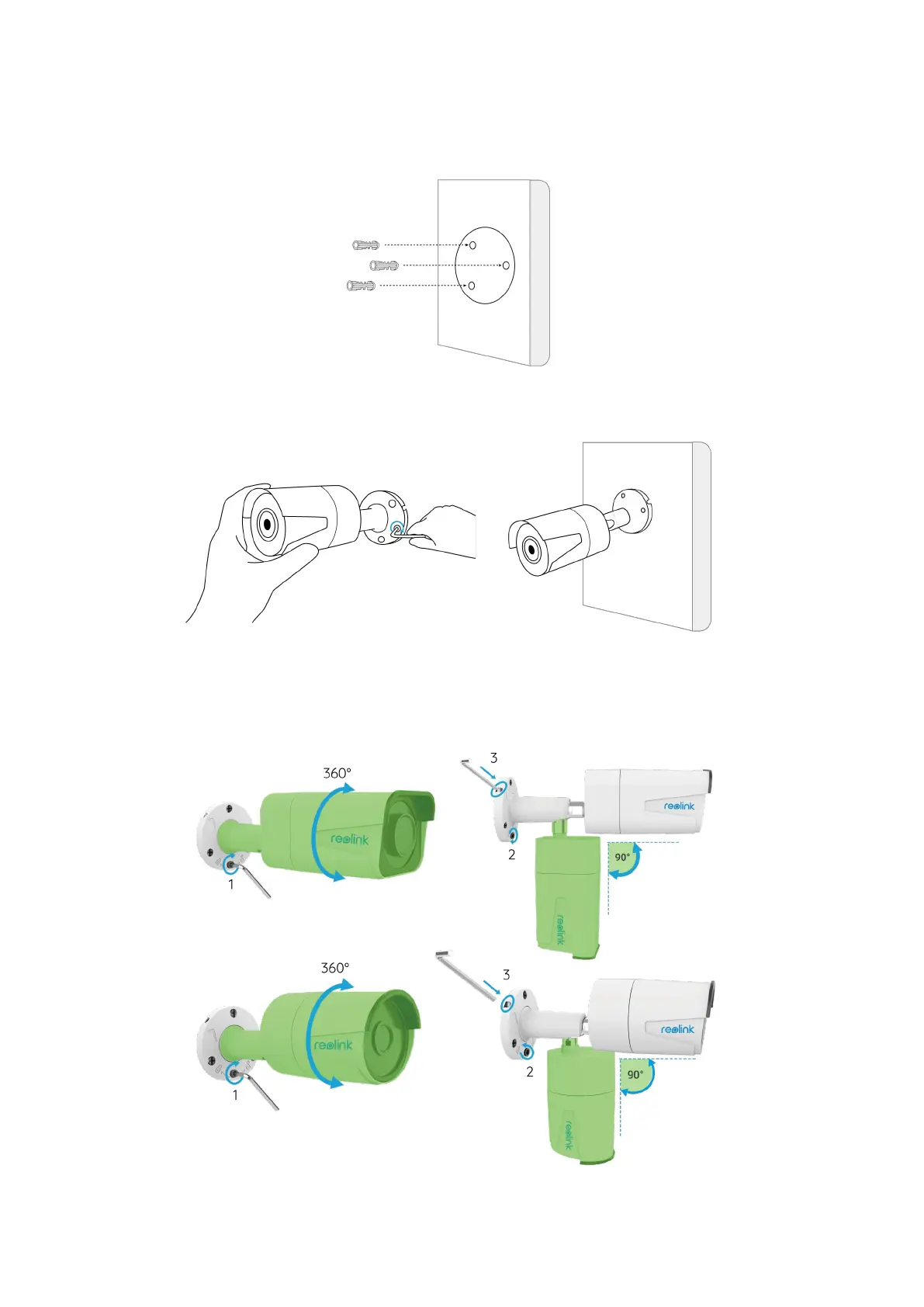 360°

reolink

1

3

reolink

2

90°

reolink

360°

reolink

1

3

reolink

2

90°

reolink