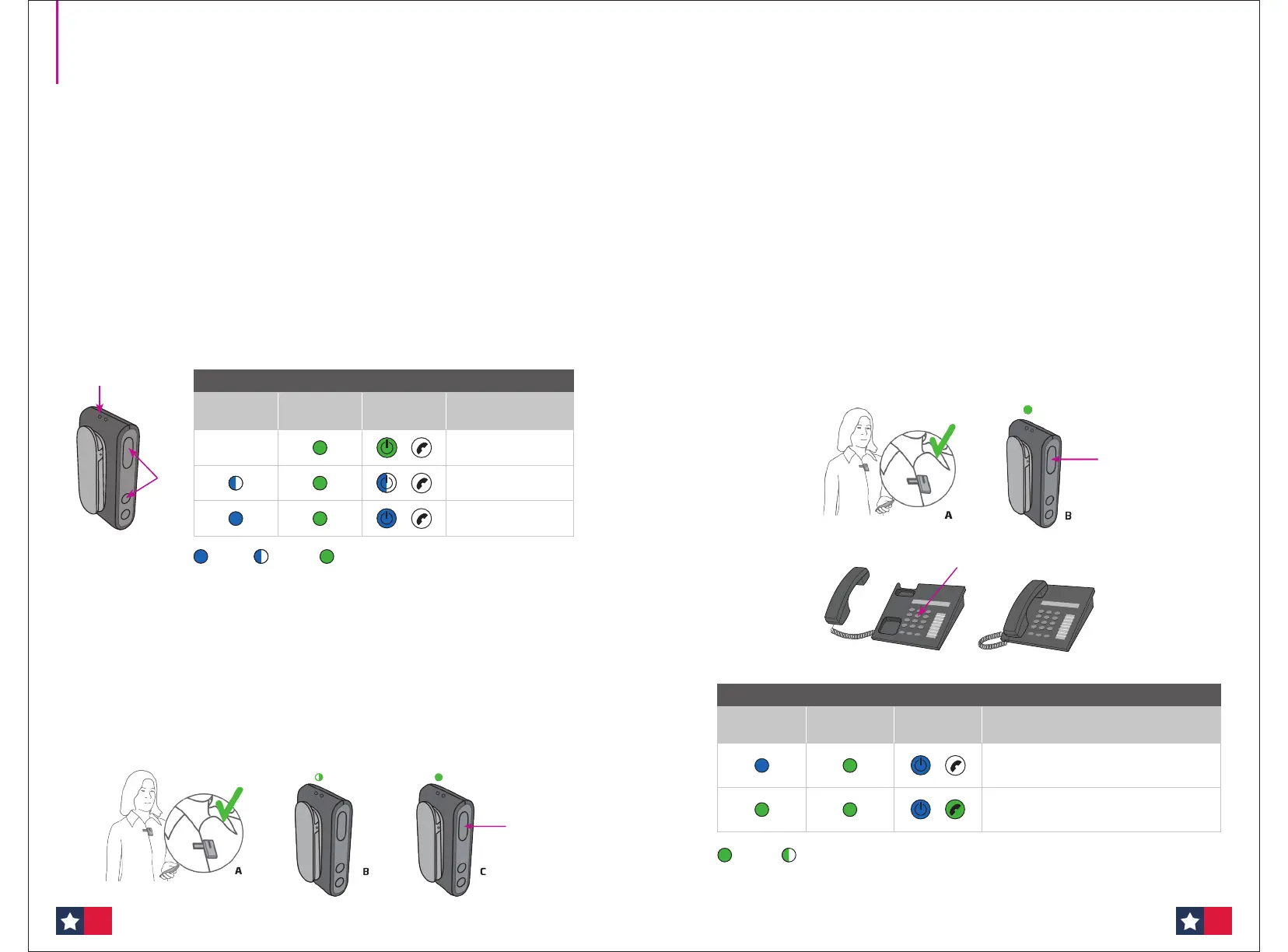 A

B

A

B

C