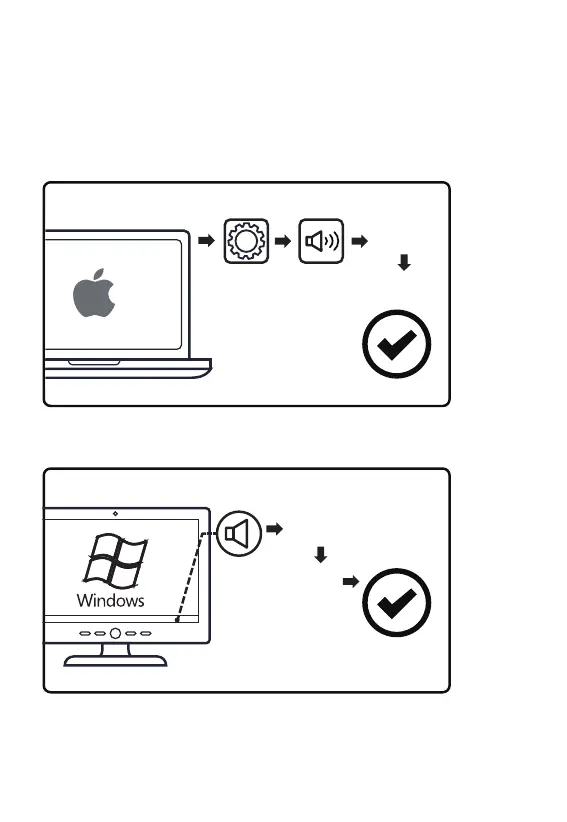 Windows